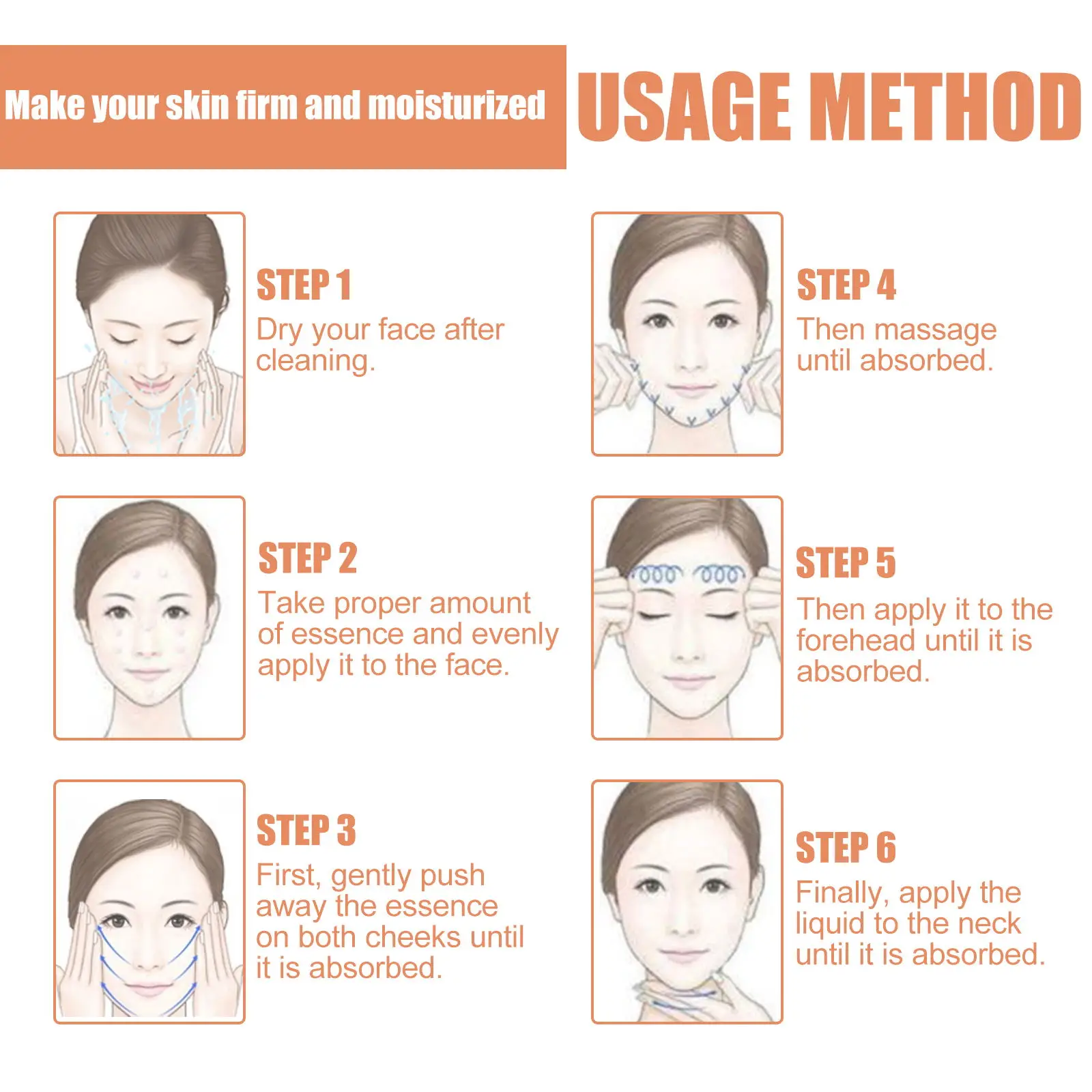 Make your skin firm and moisturized

USAGE METHOD

STEP 1
Dry your face after cleaning.

STEP 2
Take proper amount of essence and evenly apply it to the face.

STEP 3
First, gently push away the essence on both cheeks until it is absorbed.

STEP 4
Then massage until absorbed.

STEP 5
Then apply it to the forehead until it is absorbed.

STEP 6
Finally, apply the liquid to the neck until it is absorbed.