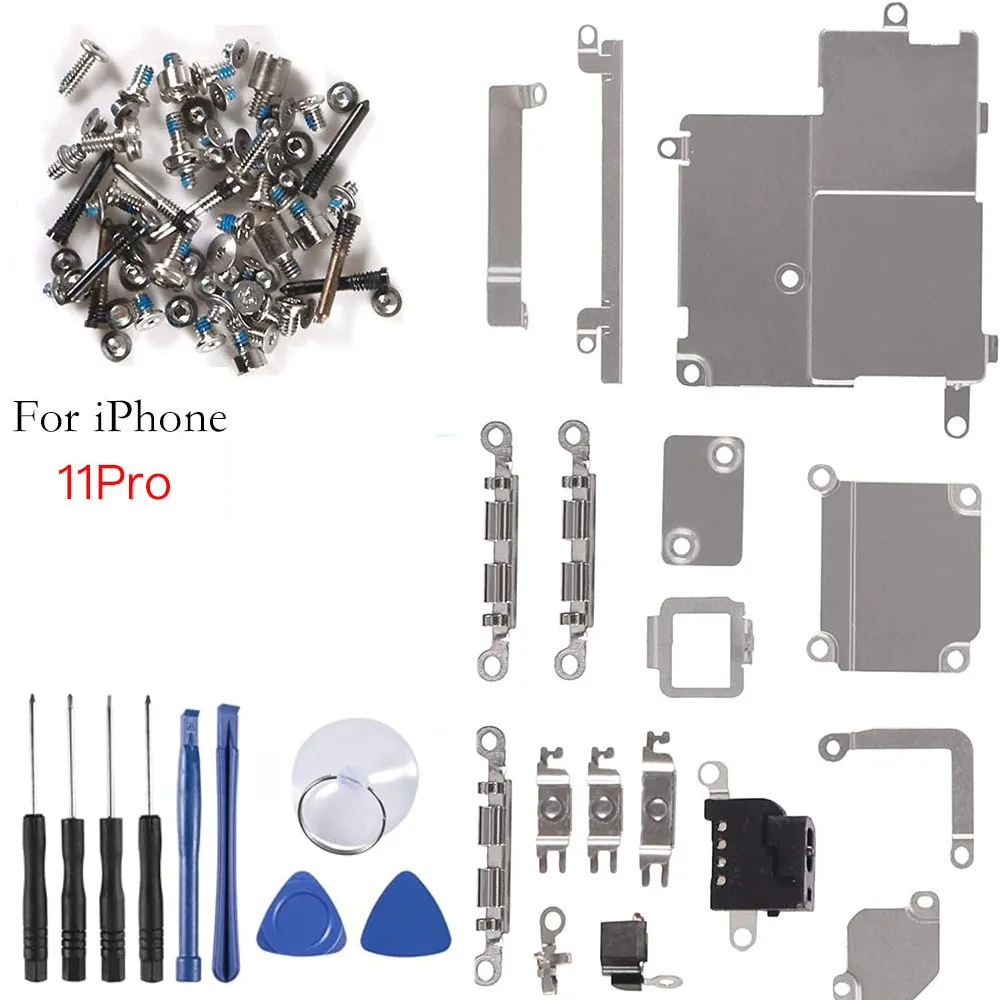 For iPhone
11Pro