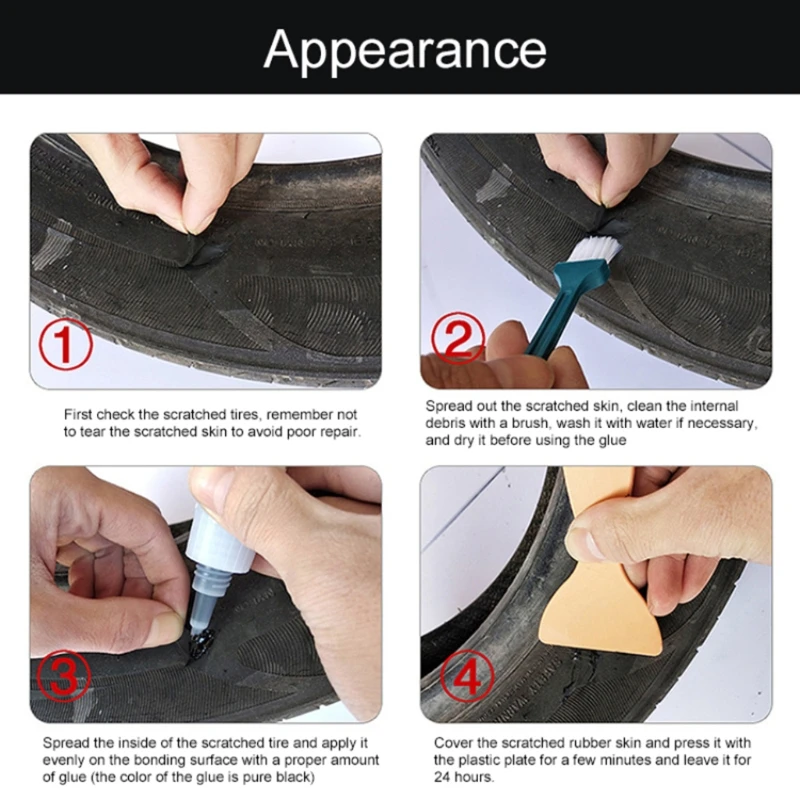 Appearance

①

First check the scratched tires, remember not to tear the scratched skin to avoid poor repair.

②

Spread out the scratched skin, clean the internal debris with a brush, wash it with water if necessary, and dry it before using the glue

③

Spread the inside of the scratched tire and apply it evenly on the bonding surface with a proper amount of glue (the color of the glue is pure black)

④

Cover the scratched rubber skin and press it with the plastic plate for a few minutes and leave it for 24 hours.