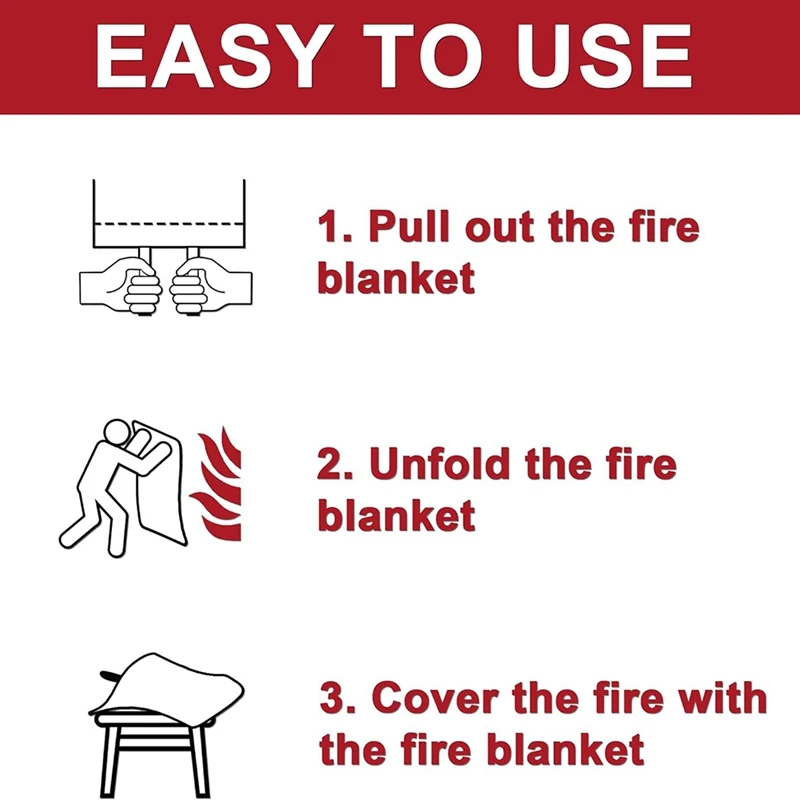 EASY TO USE

1. Pull out the fire blanket

2. Unfold the fire blanket

3. Cover the fire with the fire blanket