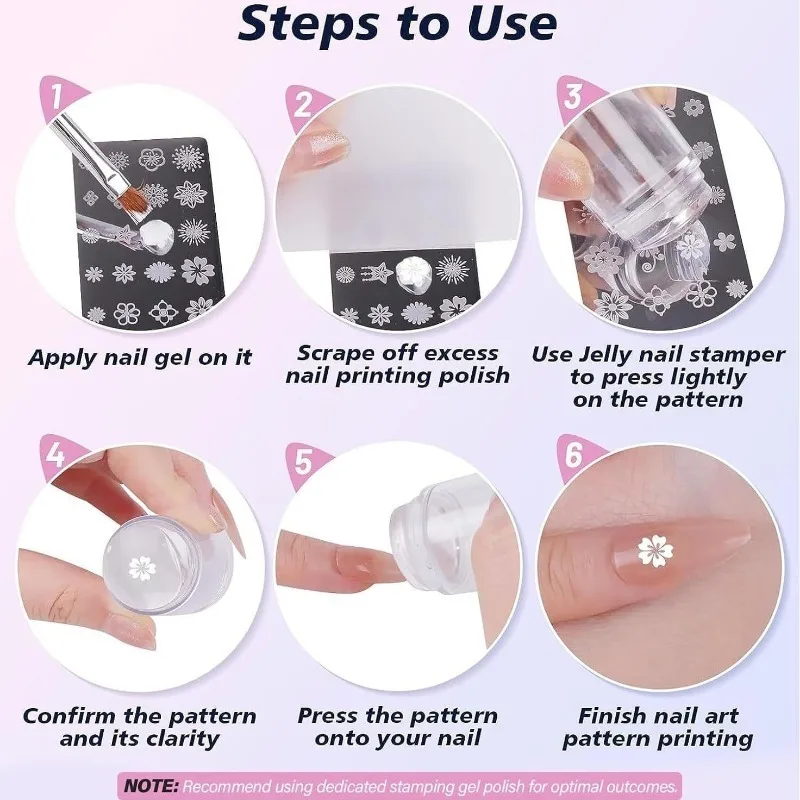 Steps to Use

1
Apply nail gel on it

2
Scrape off excess nail printing polish

3
Use Jelly nail stamper to press lightly on the pattern

4
Confirm the pattern and its clarity

5
Press the pattern onto your nail

6
Finish nail art pattern printing

NOTE: Recommend using dedicated stamping gel polish for optimal outcomes.