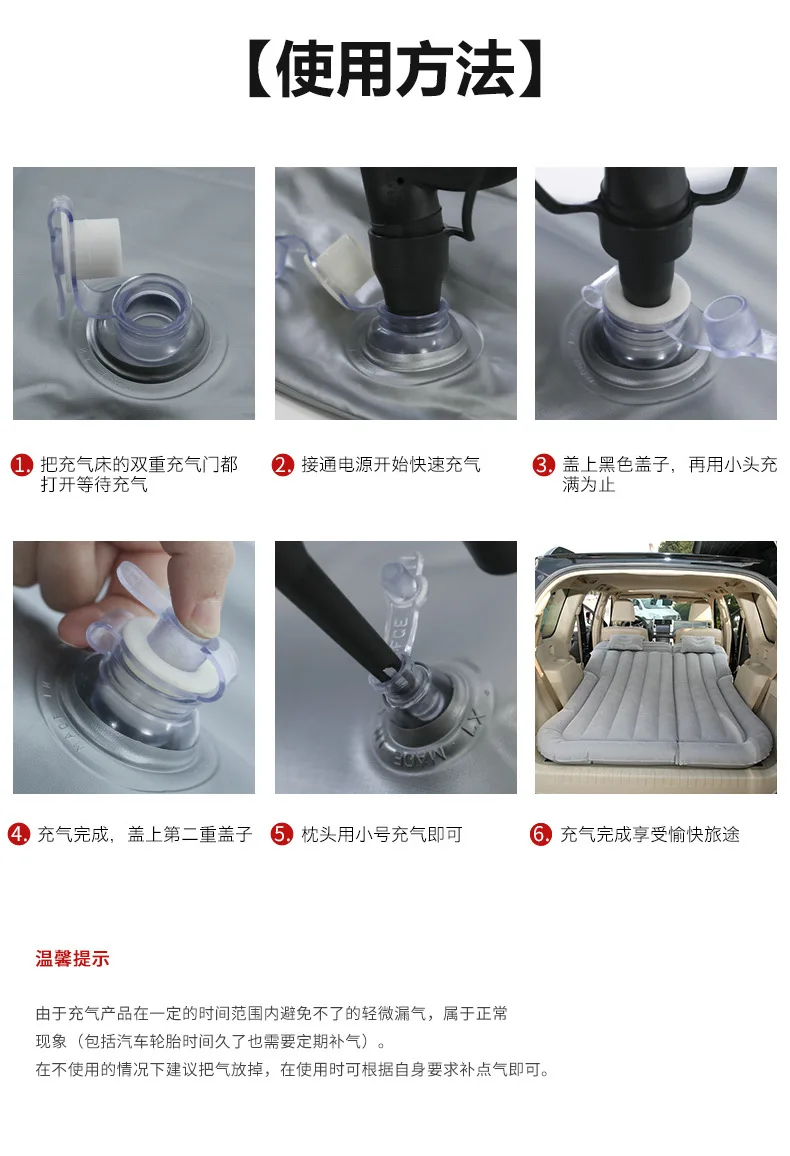 【使用方法】

1. 把充气床的双重充气门都打开等待充气

2. 接通电源开始快速充气

3. 盖上黑色盖子，再用小头充满为止

4. 充气完成，盖上第二重盖子

5. 枕头用小号充气即可

6. 充气完成享受愉快旅途

温馨提示

由于充气产品在一定的时间范围内避免不了的轻微漏气，属于正常现象（包括汽车轮胎时间久了也需要定期补气）。
在不使用的情况下建议把气放掉，在使用时可根据自身要求补点气即可。