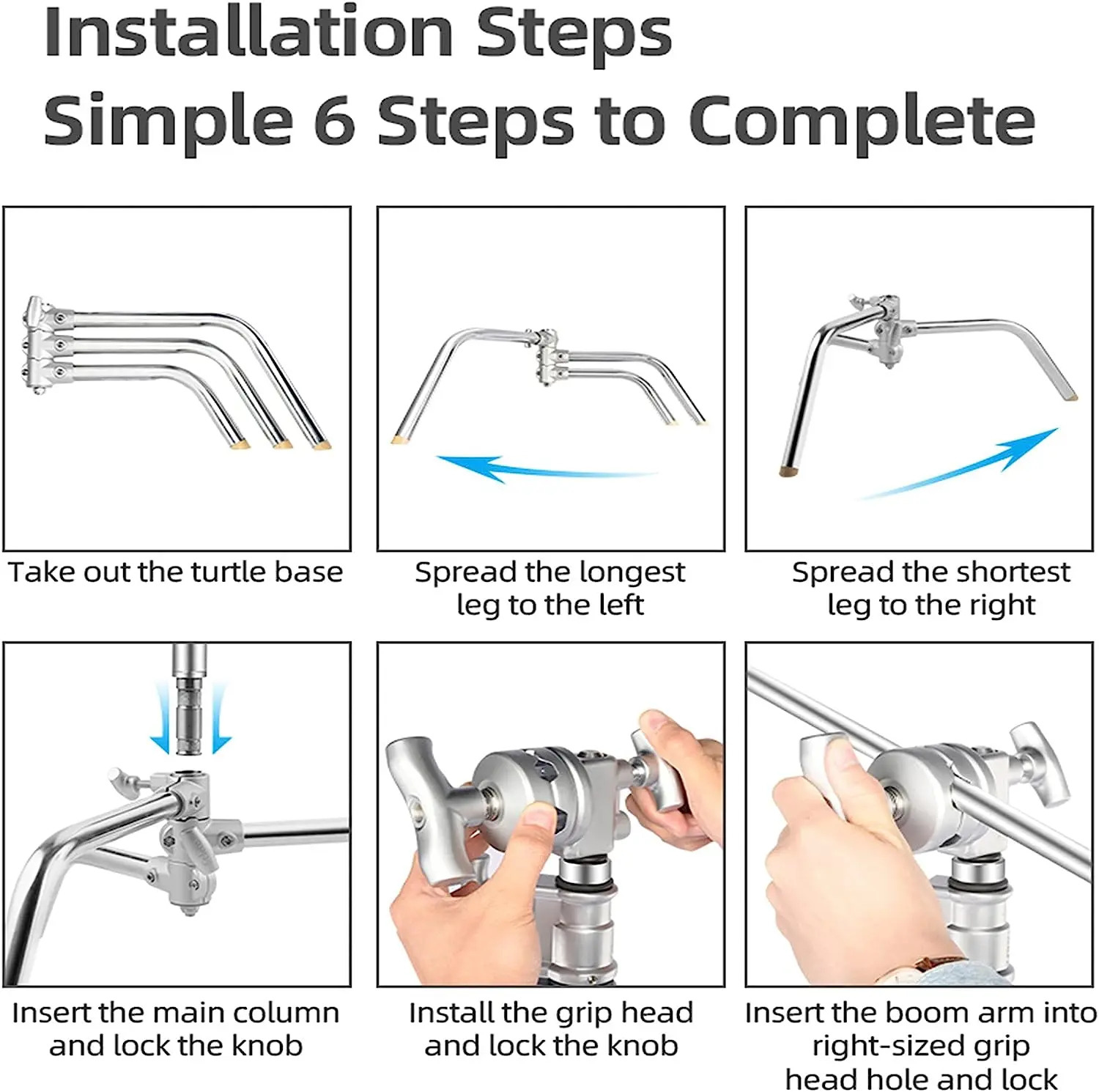 Installation Steps
Simple 6 Steps to Complete

Take out the turtle base

Spread the longest leg to the left

Spread the shortest leg to the right

Insert the main column and lock the knob

Install the grip head and lock the knob

Insert the boom arm into right-sized grip head hole and lock