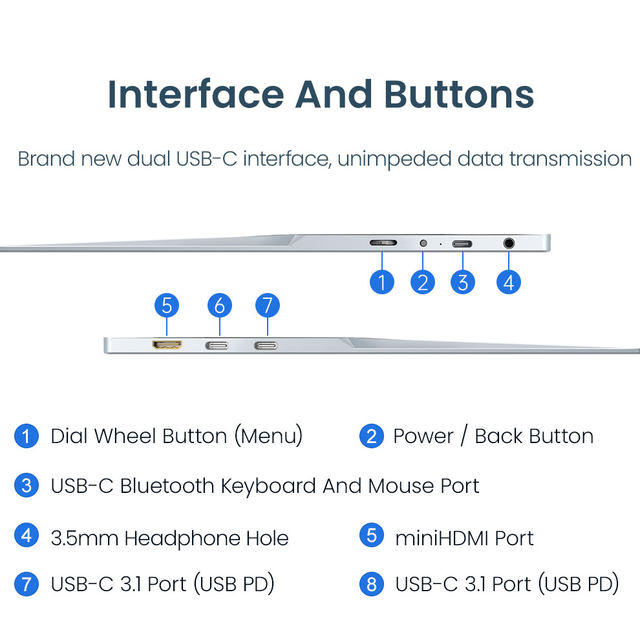 Interface And Buttons

Brand new dual USB-C interface, unimpeded data transmission

1 2 3 4

5 6 7

1 Dial Wheel Button (Menu)

2 Power / Back Button

3 USB-C Bluetooth Keyboard And Mouse Port

4 3.5mm Headphone Hole

5 miniHDMI Port

7 USB-C 3.1 Port (USB PD)

8 USB-C 3.1 Port (USB PD)