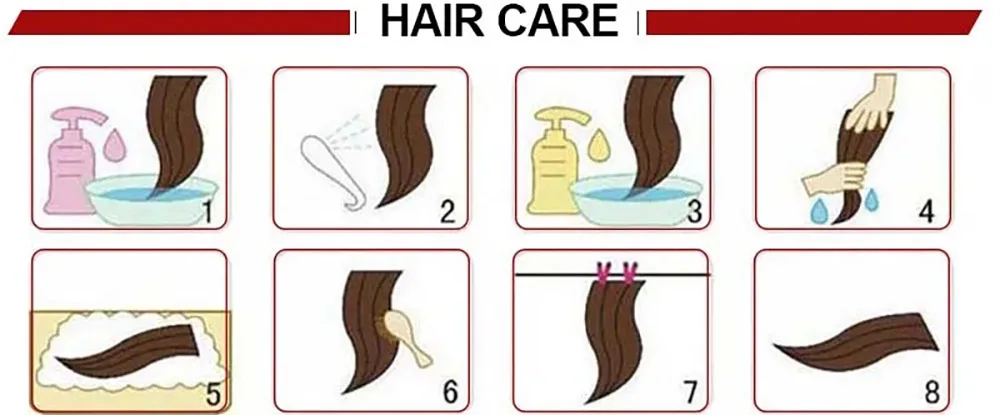 HAIR CARE

1

2

3

4

5

6

7

8