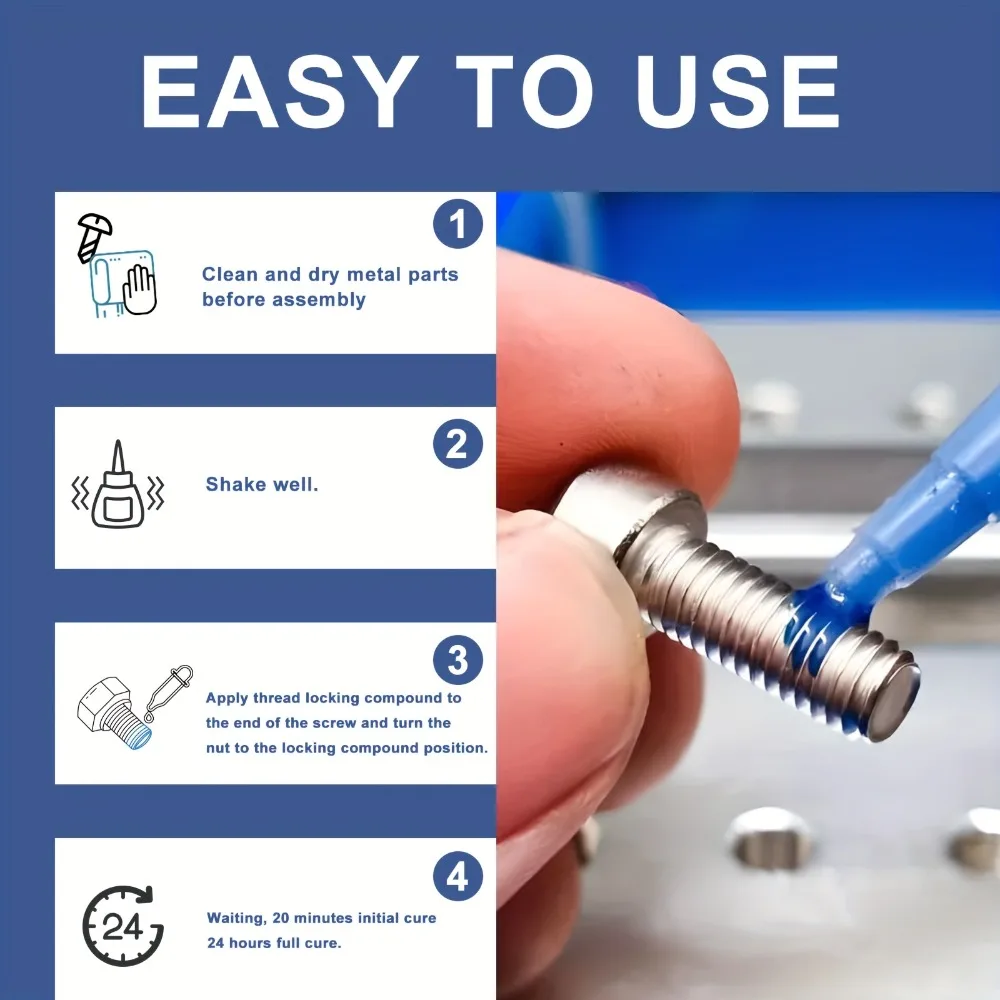 EASY TO USE

1

Clean and dry metal parts before assembly

2

Shake well.

3

Apply thread locking compound to the end of the screw and turn the nut to the locking compound position.

4

24

Waiting, 20 minutes initial cure 24 hours full cure.