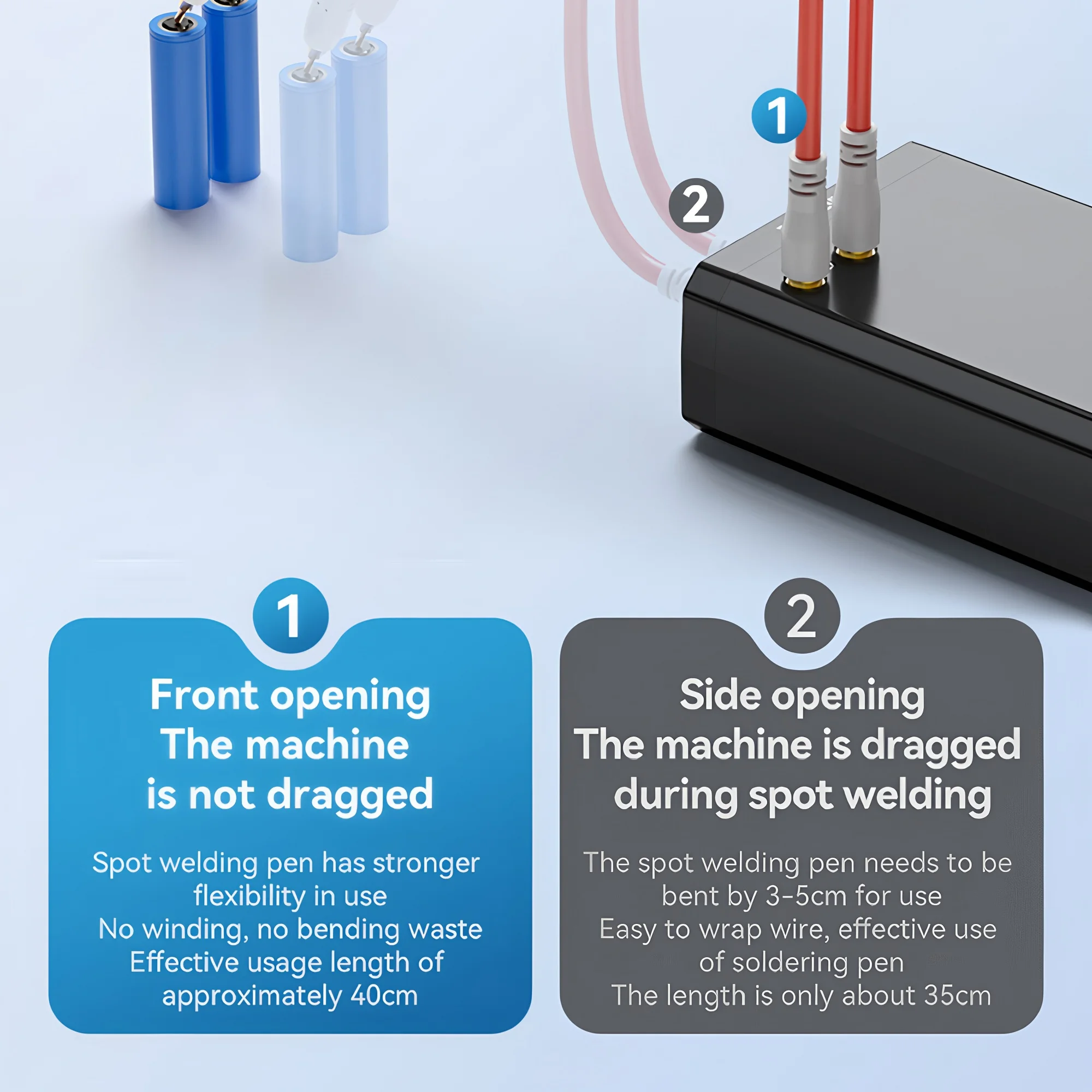 1

2

1

Front opening
The machine
is not dragged

Spot welding pen has stronger flexibility in use
No winding, no bending waste
Effective usage length of approximately 40cm

2

Side opening
The machine is dragged during spot welding

The spot welding pen needs to be bent by 3-5cm for use
Easy to wrap wire, effective use of soldering pen
The length is only about 35cm