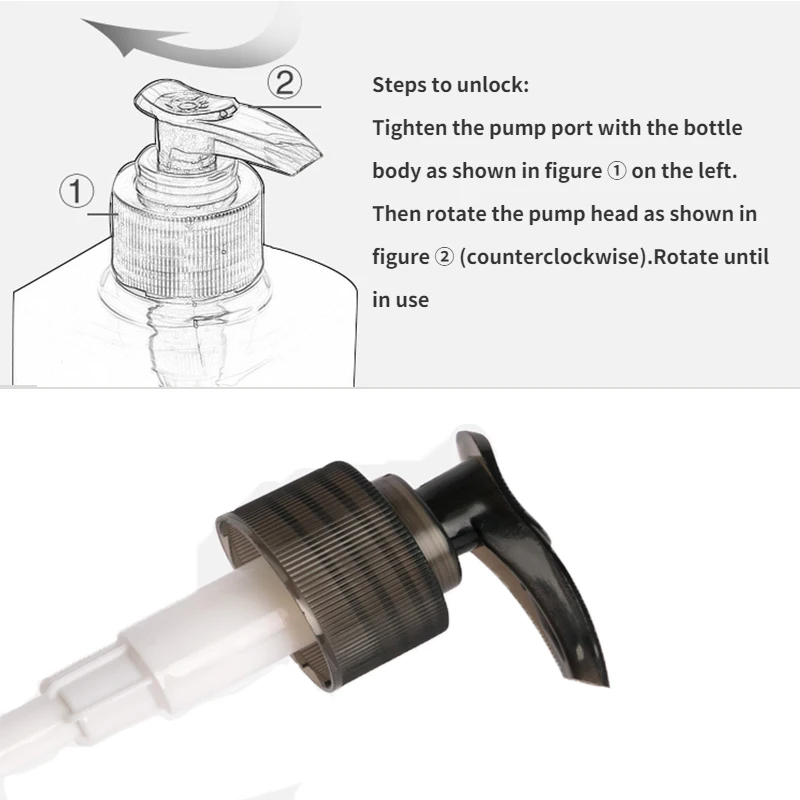 ②

①

Steps to unlock:
Tighten the pump port with the bottle body as shown in figure ① on the left. Then rotate the pump head as shown in figure ② (counterclockwise).Rotate until in use