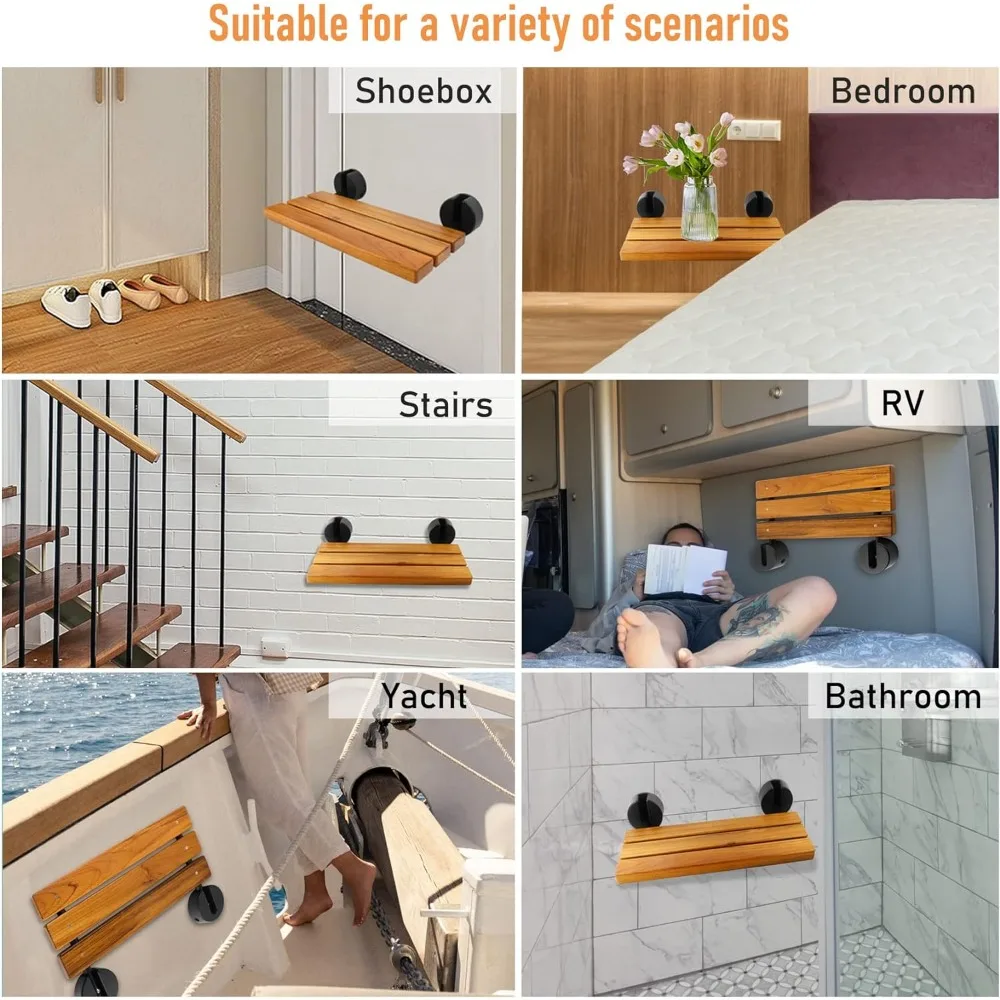 Suitable for a variety of scenarios

Shoebox

Bedroom

Stairs

RV

Yacht

Bathroom