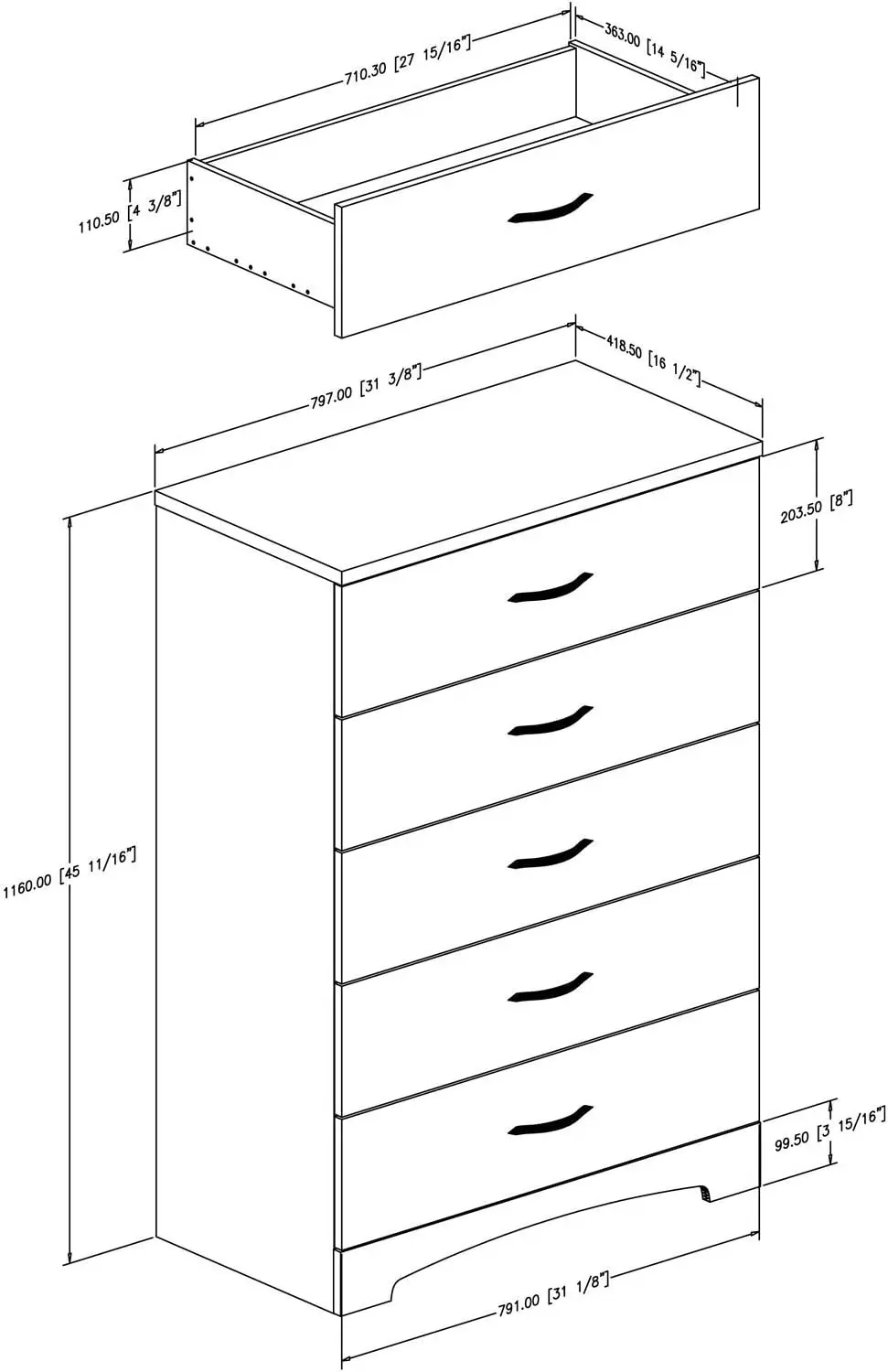 710.30 [27 15/16"]
363.00 [14 5/16"]
110.50 [4 3/8"]
797.00 [31 3/8"]
418.50 [16 1/2"]
203.50 [8"]
1160.00 [45 11/16"]
99.50 [3 15/16"]
791.00 [31 1/8"]