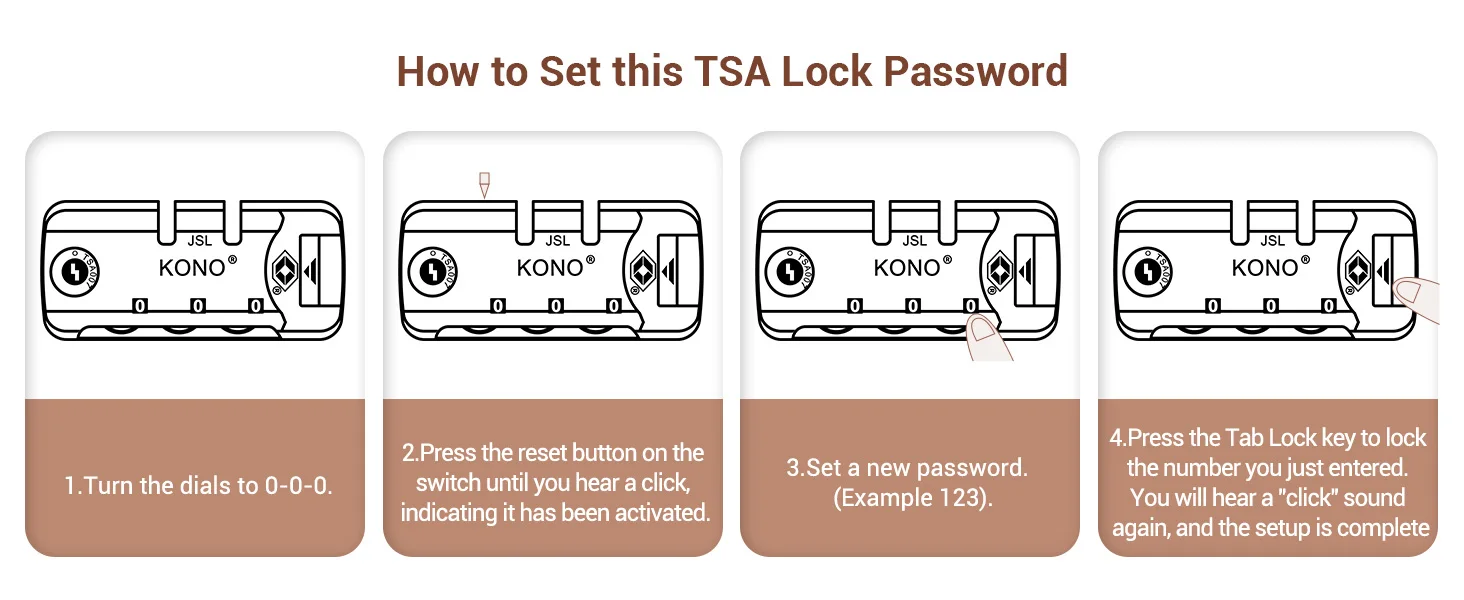 How to Set this TSA Lock Password

JSL
KONO®
TSA007
0 0 0

1.Turn the dials to 0-0-0.

JSL
KONO®
TSA007
0 0 0

2.Press the reset button on the switch until you hear a click, indicating it has been activated.

JSL
KONO®
TSA007
0 0 0

3.Set a new password. (Example 123).

JSL
KONO®
TSA007
0 0 0

4.Press the Tab Lock key to lock the number you just entered. You will hear a "click" sound again, and the setup is complete