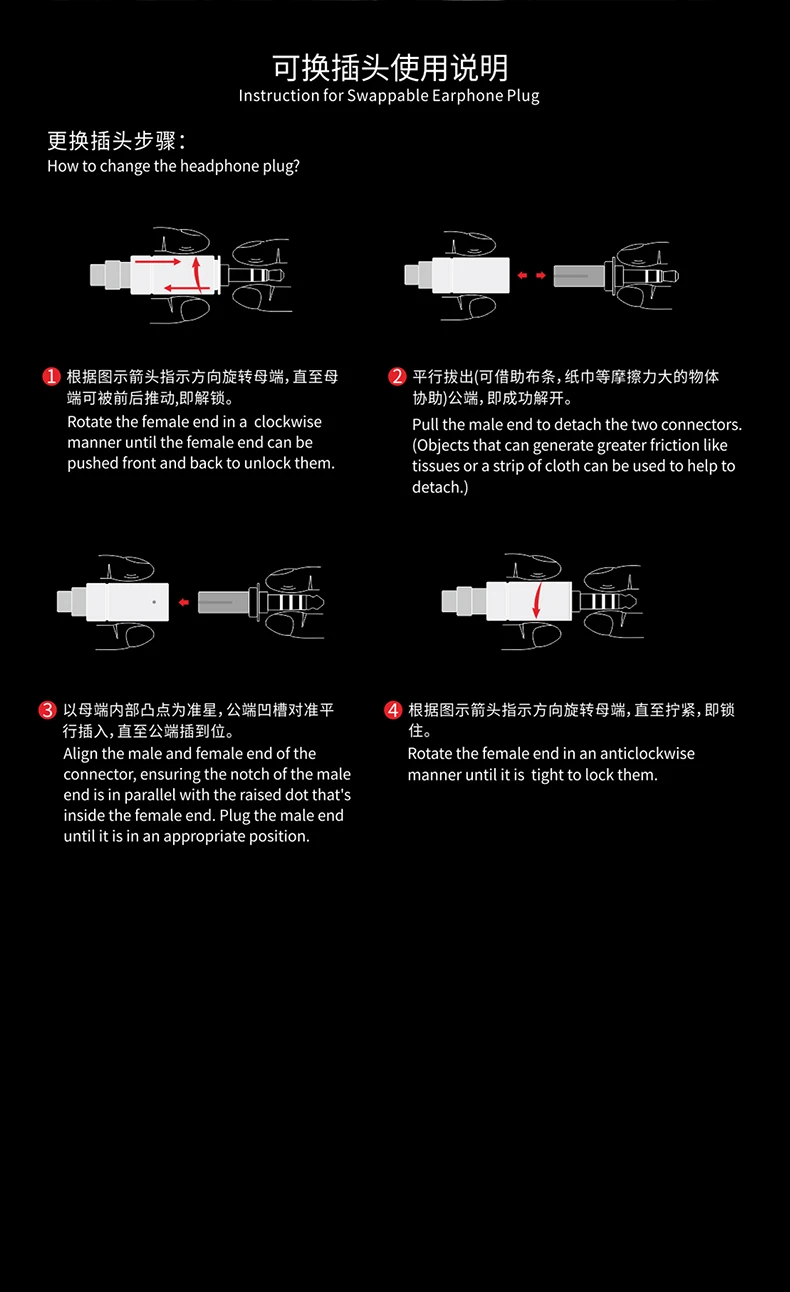 可换插头使用说明
Instruction for Swappable Earphone Plug

更换插头步骤：
How to change the headphone plug?

1 根据图示箭头指示方向旋转母端，直至母端可被前后推动，即解锁。
Rotate the female end in a clockwise manner until the female end can be pushed front and back to unlock them.

2 平行拔出(可借助布条，纸巾等摩擦力大的物体协助)公端，即成功解开。
Pull the male end to detach the two connectors. (Objects that can generate greater friction like tissues or a strip of cloth can be used to help to detach.)

3 以母端内部凸点为准星，公端凹槽对准平行插入，直至公端插到位。
Align the male and female end of the connector, ensuring the notch of the male end is in parallel with the raised dot that's inside the female end. Plug the male end until it is in an appropriate position.

4 根据图示箭头指示方向旋转母端，直至拧紧，即锁住。
Rotate the female end in an anticlockwise manner until it is tight to lock them.