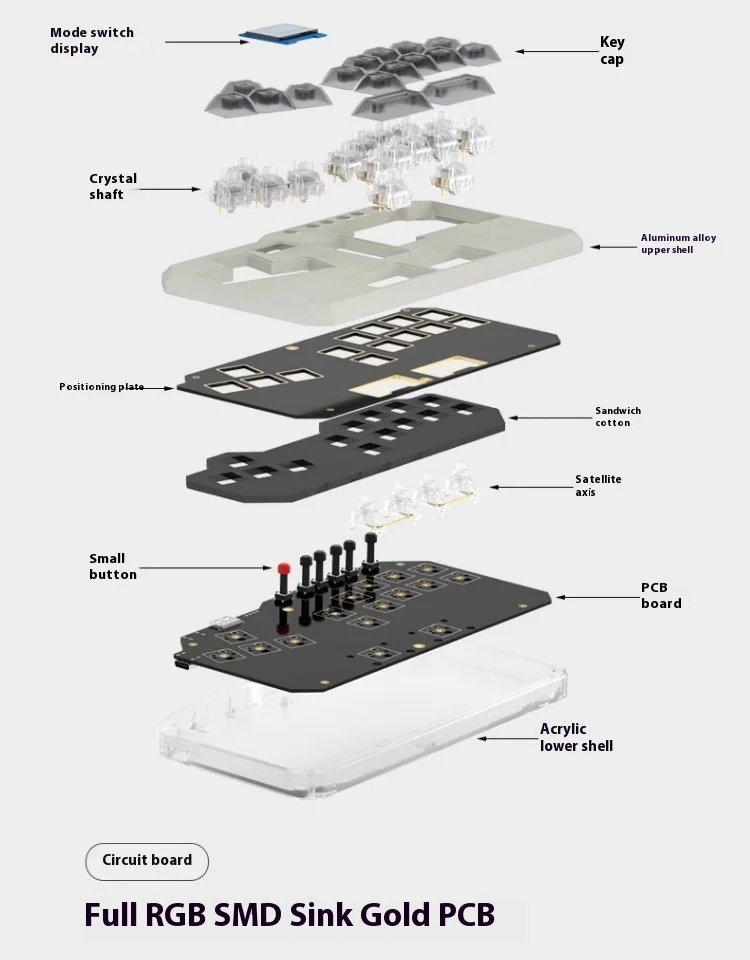 Mode switch display

Key cap

Crystal shaft

Aluminum alloy upper shell

Positioning plate

Sandwich cotton

Satellite axis

Small button

PCB board

Acrylic lower shell

Circuit board

Full RGB SMD Sink Gold PCB