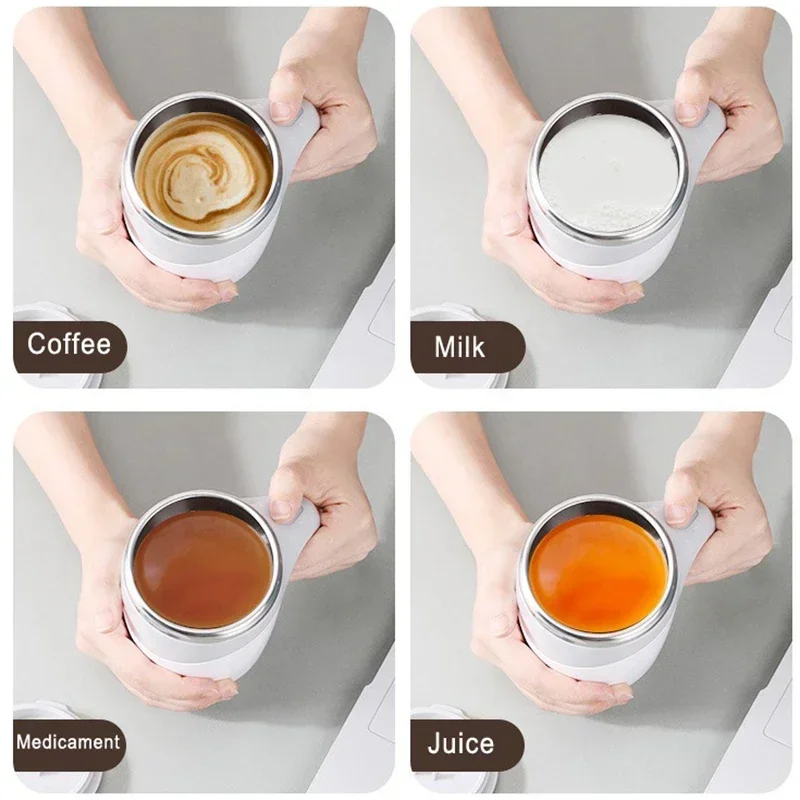 Coffee

Milk

Medicament

Juice