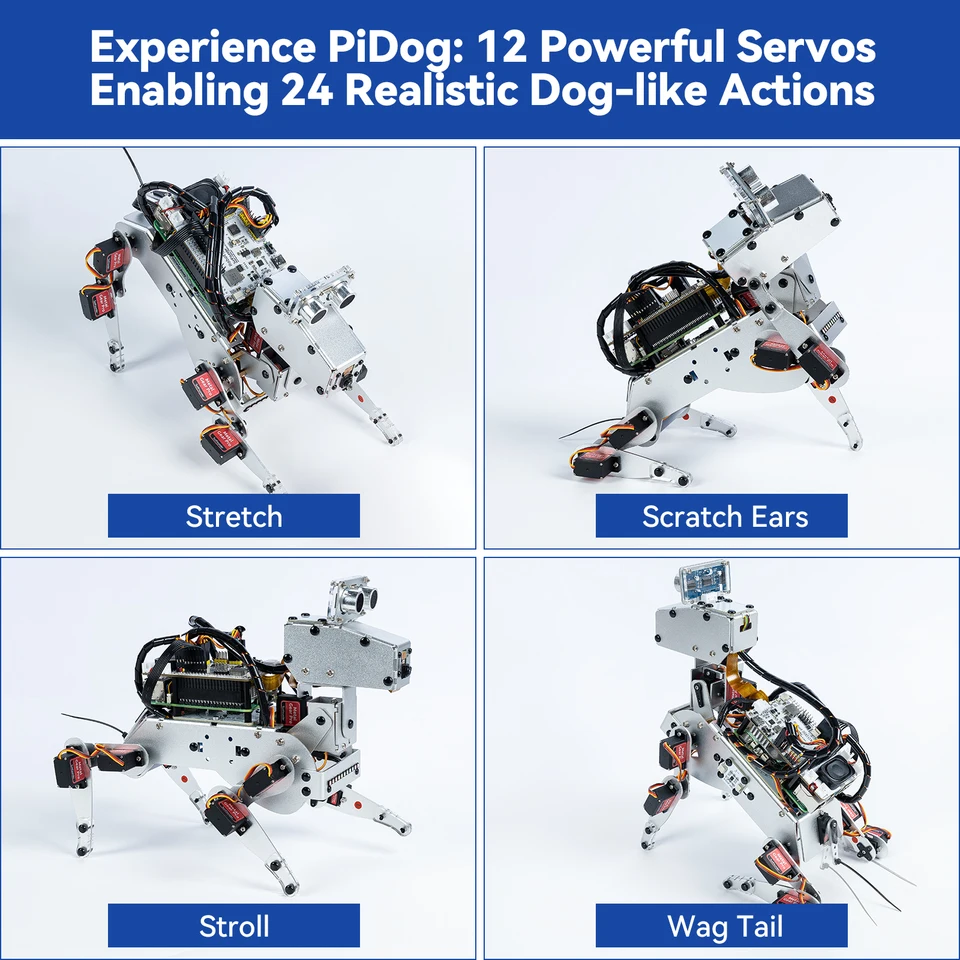 Experience PiDog: 12 Powerful Servos Enabling 24 Realistic Dog-like Actions

Stretch

Scratch Ears

Stroll

Wag Tail