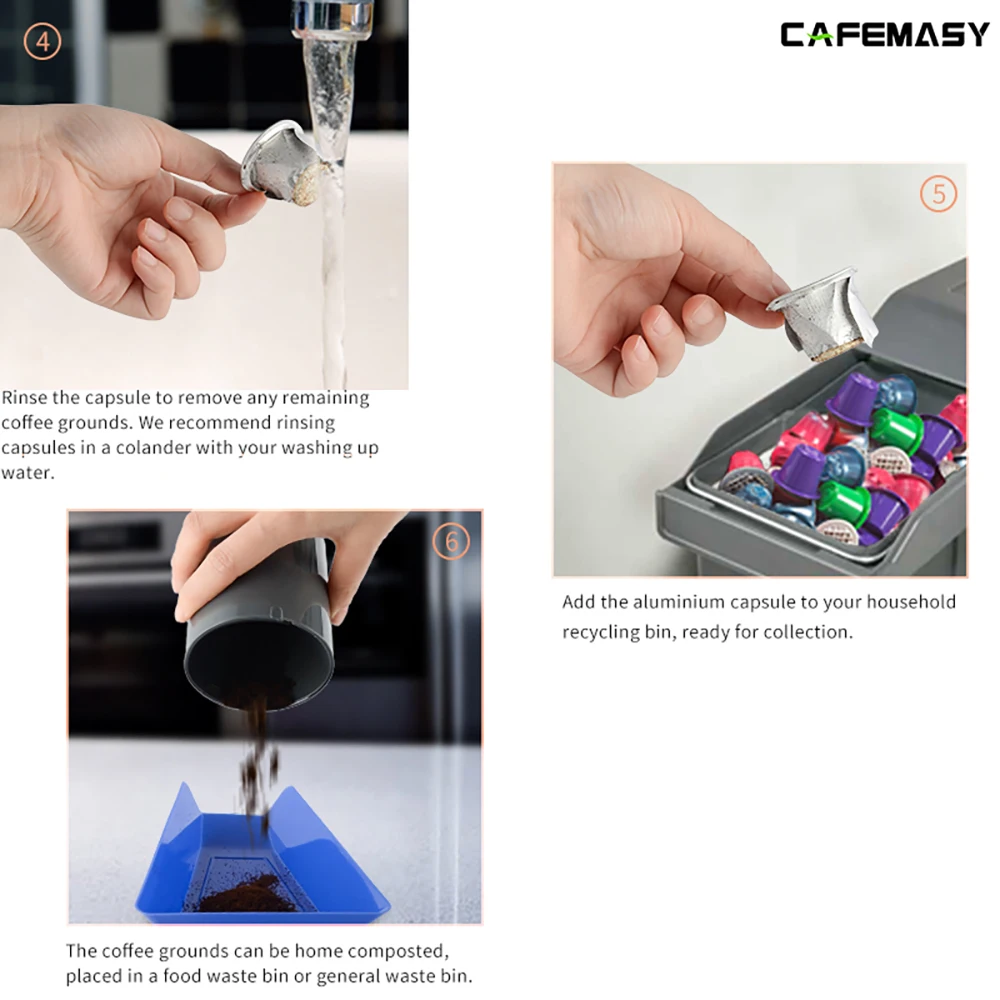 CAFEMASY

4

Rinse the capsule to remove any remaining coffee grounds. We recommend rinsing capsules in a colander with your washing up water.

5

Add the aluminium capsule to your household recycling bin, ready for collection.

6

The coffee grounds can be home composted, placed in a food waste bin or general waste bin.