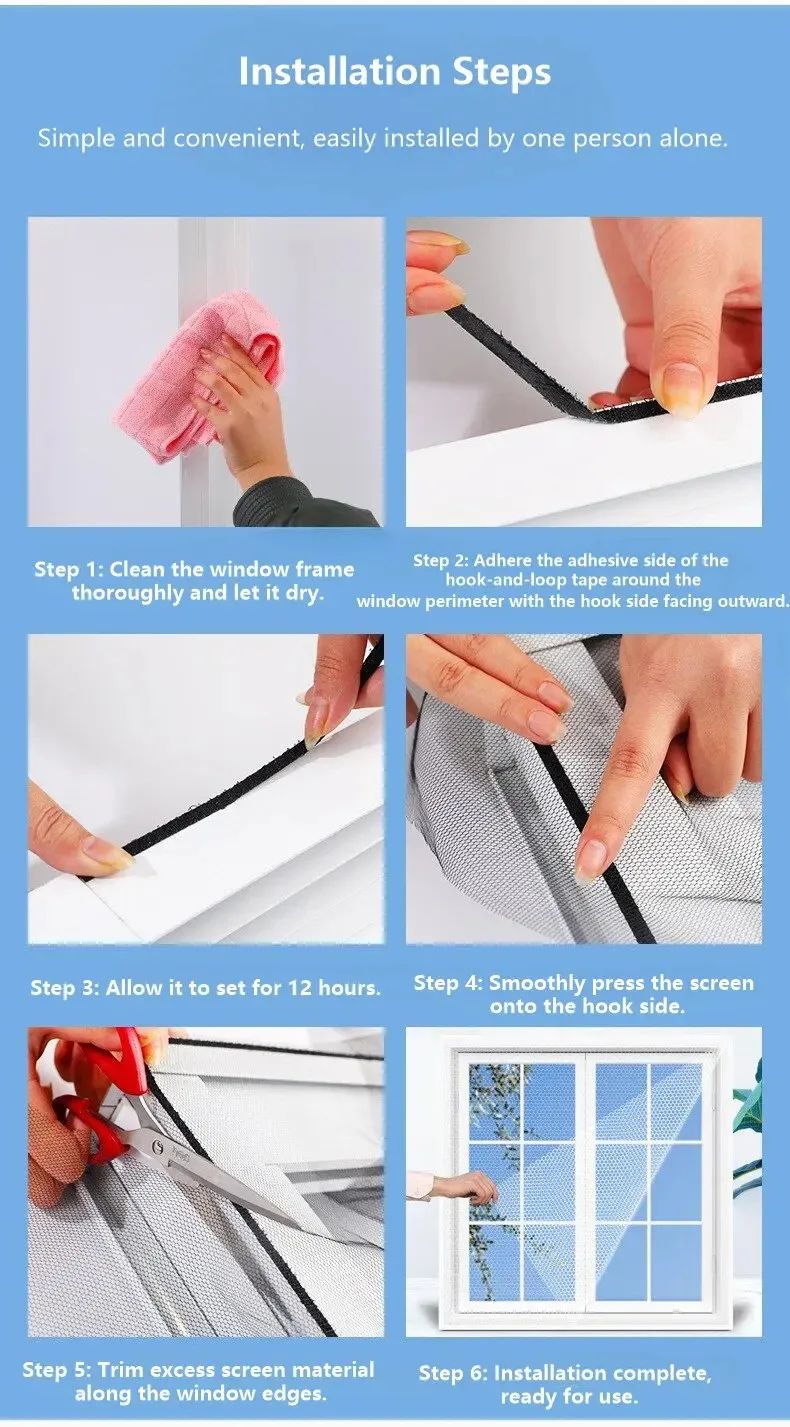 Installation Steps

Simple and convenient, easily installed by one person alone.

Step 1: Clean the window frame thoroughly and let it dry.

Step 2: Adhere the adhesive side of the hook-and-loop tape around the window perimeter with the hook side facing outward.

Step 3: Allow it to set for 12 hours.

Step 4: Smoothly press the screen onto the hook side.

Step 5: Trim excess screen material along the window edges.

Step 6: Installation complete, ready for use.