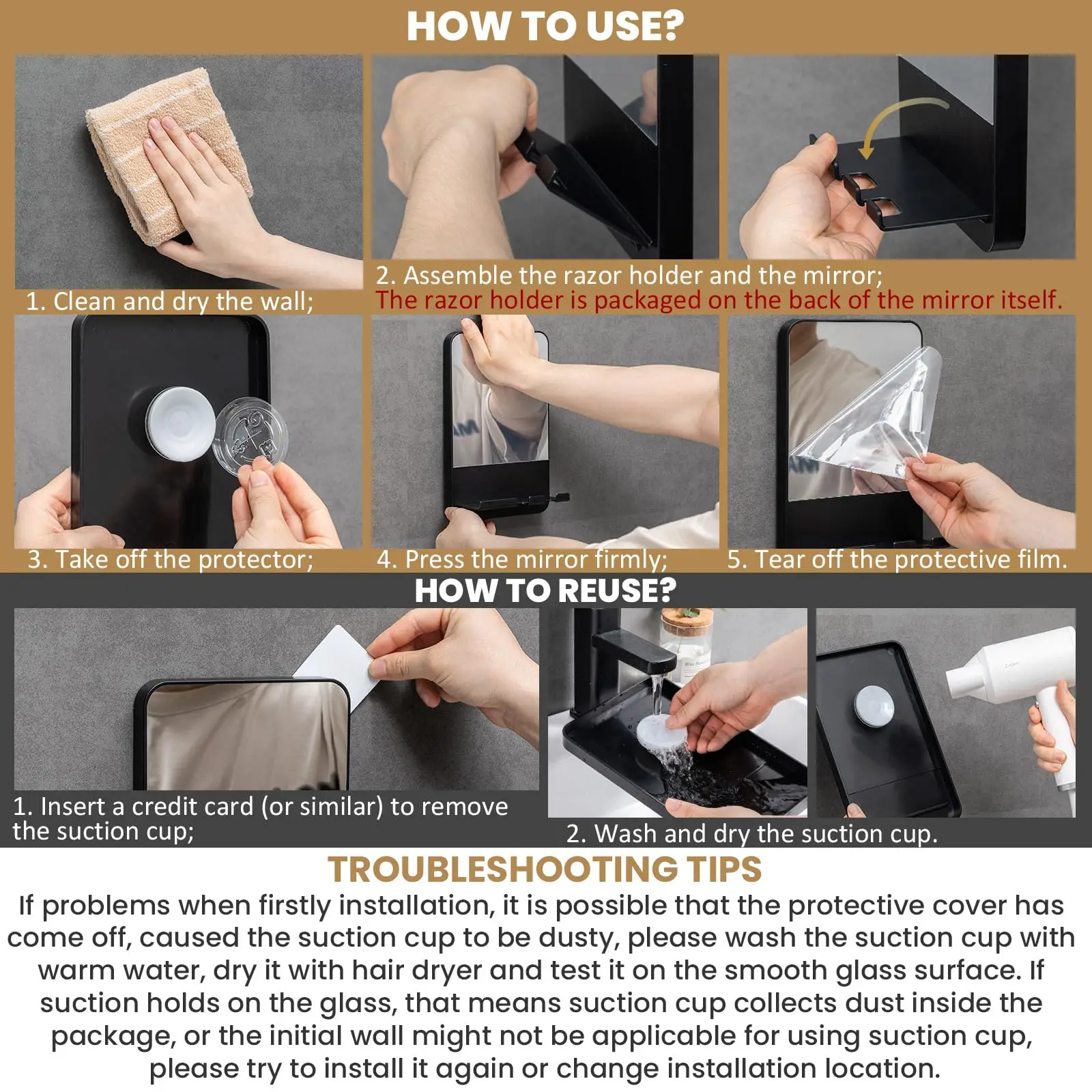 HOW TO USE?

1. Clean and dry the wall;

2. Assemble the razor holder and the mirror;
The razor holder is packaged on the back of the mirror itself.

3. Take off the protector;

4. Press the mirror firmly;

5. Tear off the protective film.

HOW TO REUSE?

1. Insert a credit card (or similar) to remove the suction cup;

2. Wash and dry the suction cup.

TROUBLESHOOTING TIPS

If problems when firstly installation, it is possible that the protective cover has come off, caused the suction cup to be dusty, please wash the suction cup with warm water, dry it with hair dryer and test it on the smooth glass surface. If suction holds on the glass, that means suction cup collects dust inside the package, or the initial wall might not be applicable for using suction cup, please try to install it again or change installation location.