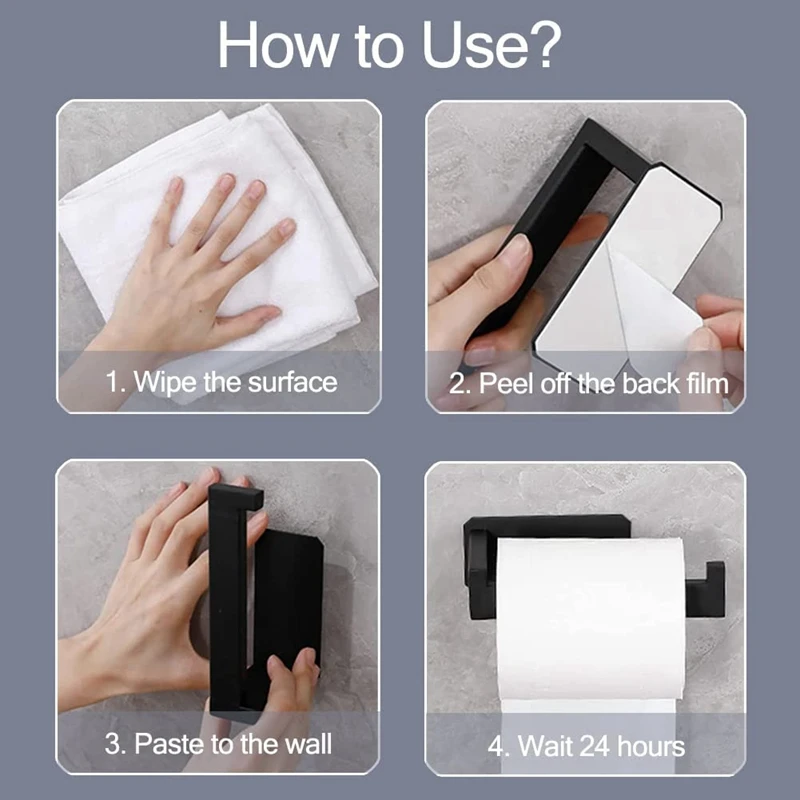 How to Use?

1. Wipe the surface

2. Peel off the back film

3. Paste to the wall

4. Wait 24 hours