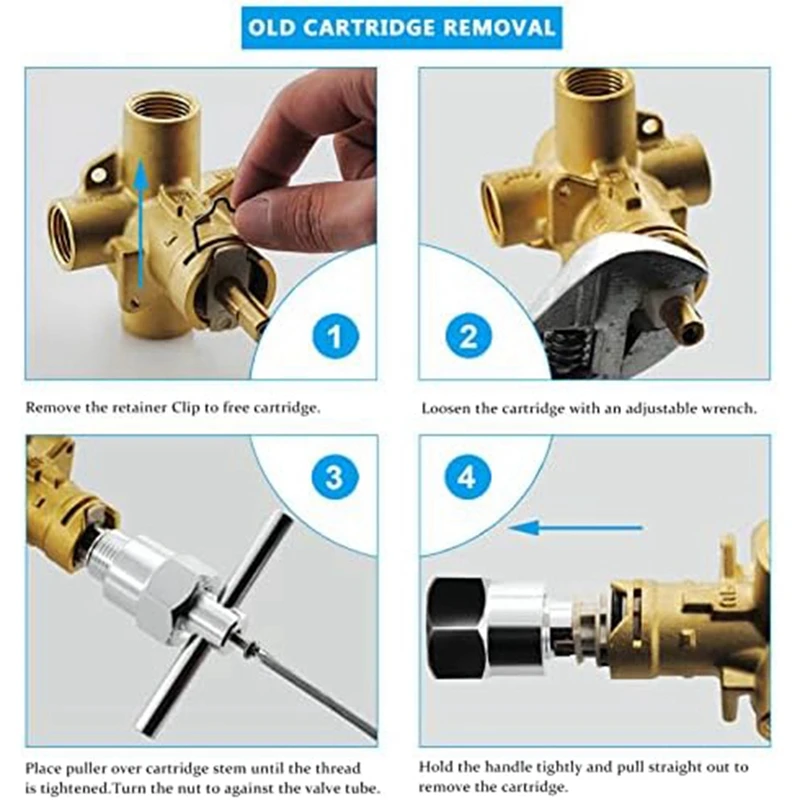 OLD CARTRIDGE REMOVAL

1

Remove the retainer Clip to free cartridge.

2

Loosen the cartridge with an adjustable wrench.

3

Place puller over cartridge stem until the thread is tightened.Turn the nut to against the valve tube.

4

Hold the handle tightly and pull straight out to remove the cartridge.