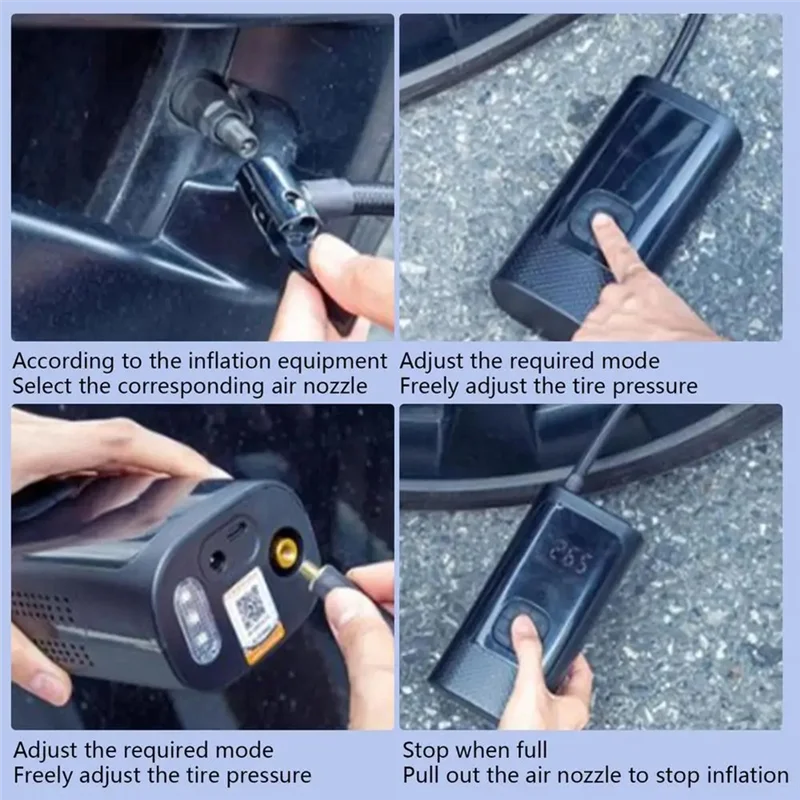 According to the inflation equipment
Select the corresponding air nozzle

Adjust the required mode
Freely adjust the tire pressure

265

Adjust the required mode
Freely adjust the tire pressure

Stop when full
Pull out the air nozzle to stop inflation