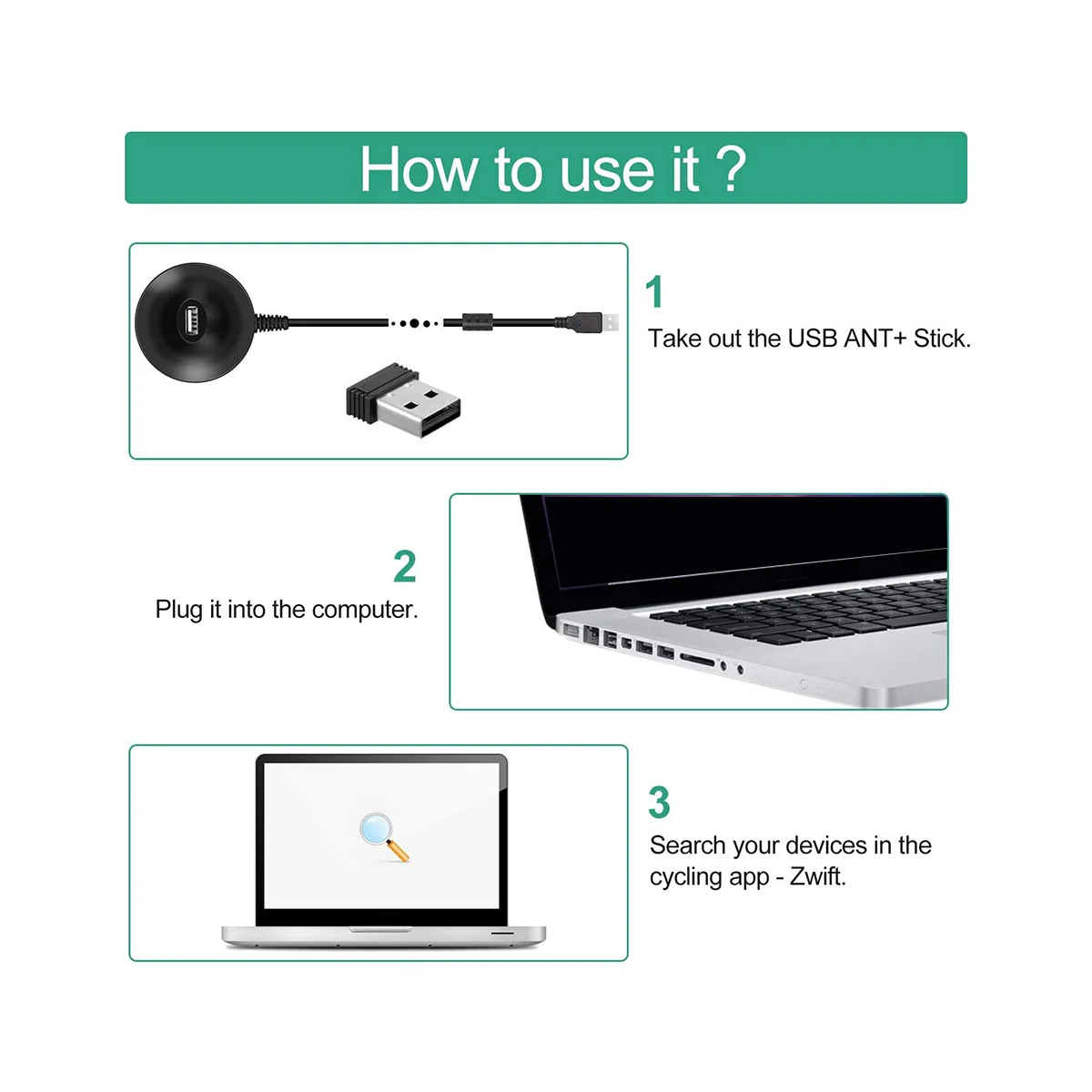 How to use it ?

1
Take out the USB ANT+ Stick.

2
Plug it into the computer.

3
Search your devices in the cycling app - Zwift.