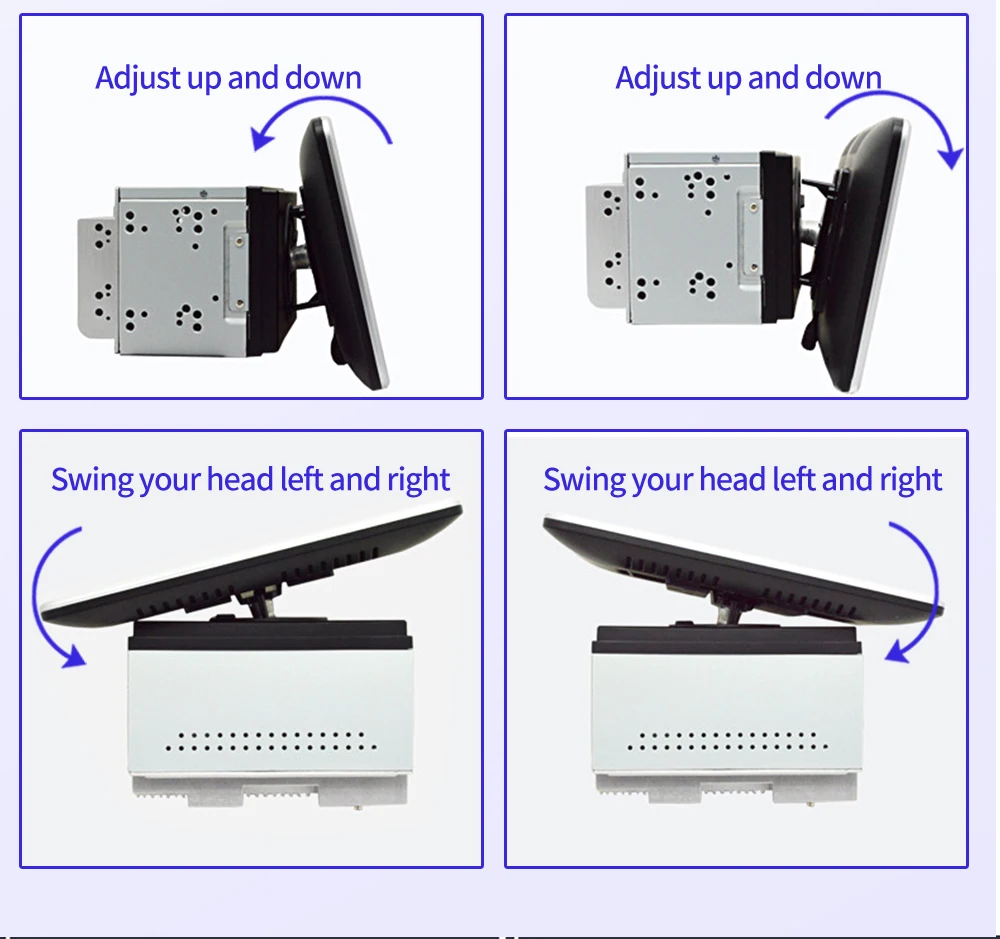 Adjust up and down

Adjust up and down

Swing your head left and right

Swing your head left and right