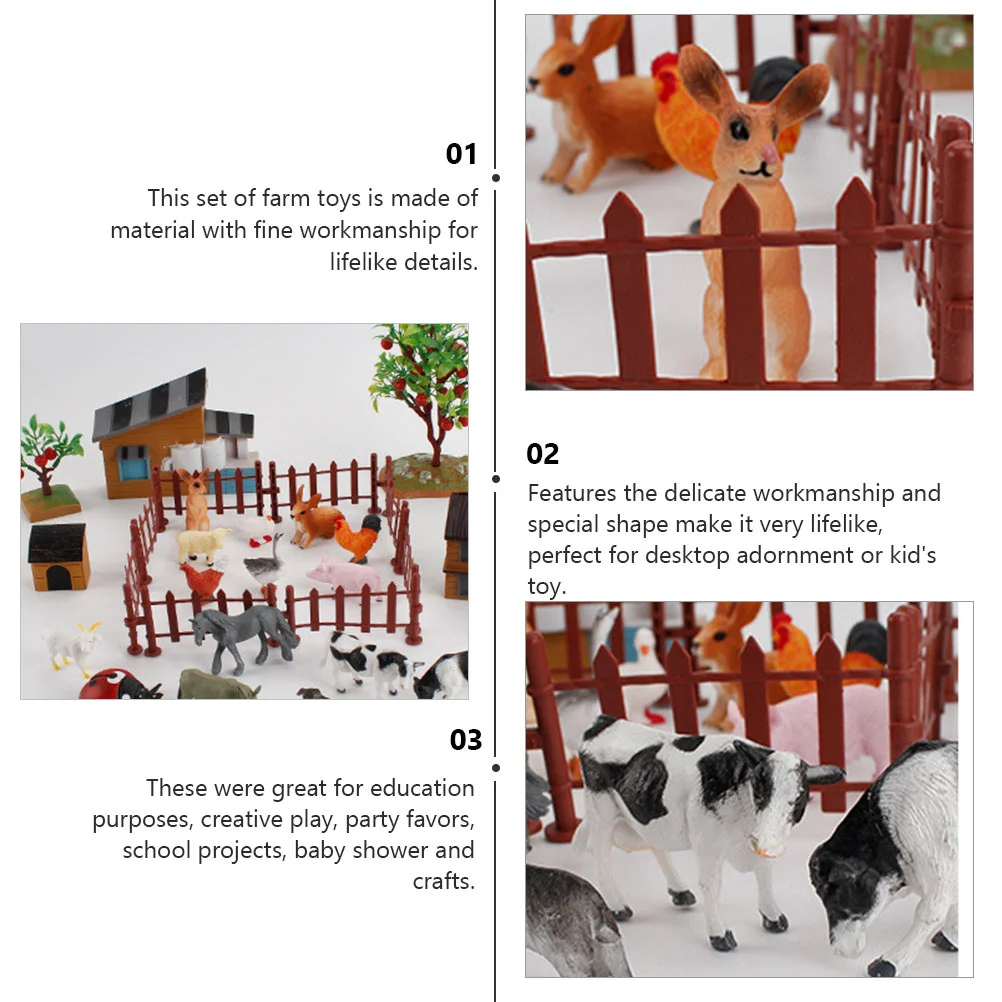 01

This set of farm toys is made of material with fine workmanship for lifelike details.

02

Features the delicate workmanship and special shape make it very lifelike, perfect for desktop adornment or kid's toy.

03

These were great for education purposes, creative play, party favors, school projects, baby shower and crafts.