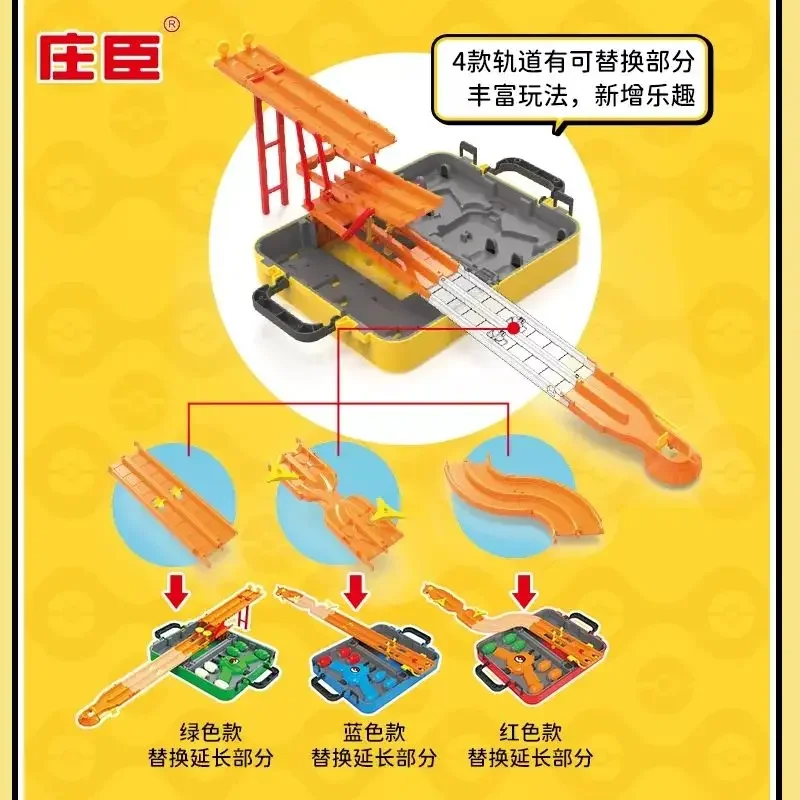 庄臣®

4款轨道有可替换部分
丰富玩法，新增乐趣

绿色款
替换延长部分

蓝色款
替换延长部分

红色款
替换延长部分