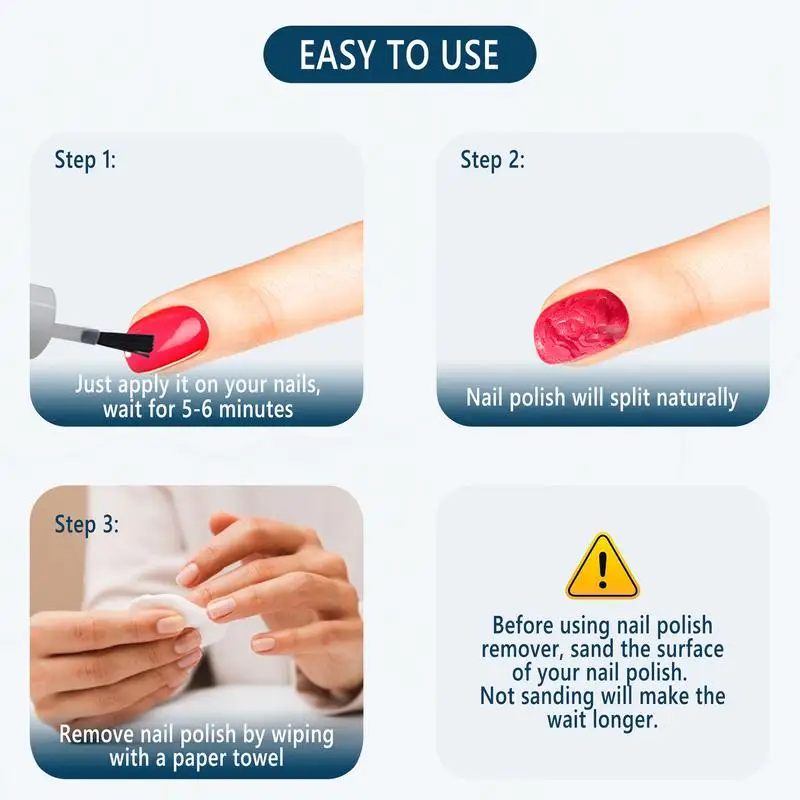 EASY TO USE

Step 1:

Just apply it on your nails, wait for 5-6 minutes

Step 2:

Nail polish will split naturally

Step 3:

Remove nail polish by wiping with a paper towel

Before using nail polish remover, sand the surface of your nail polish. Not sanding will make the wait longer.