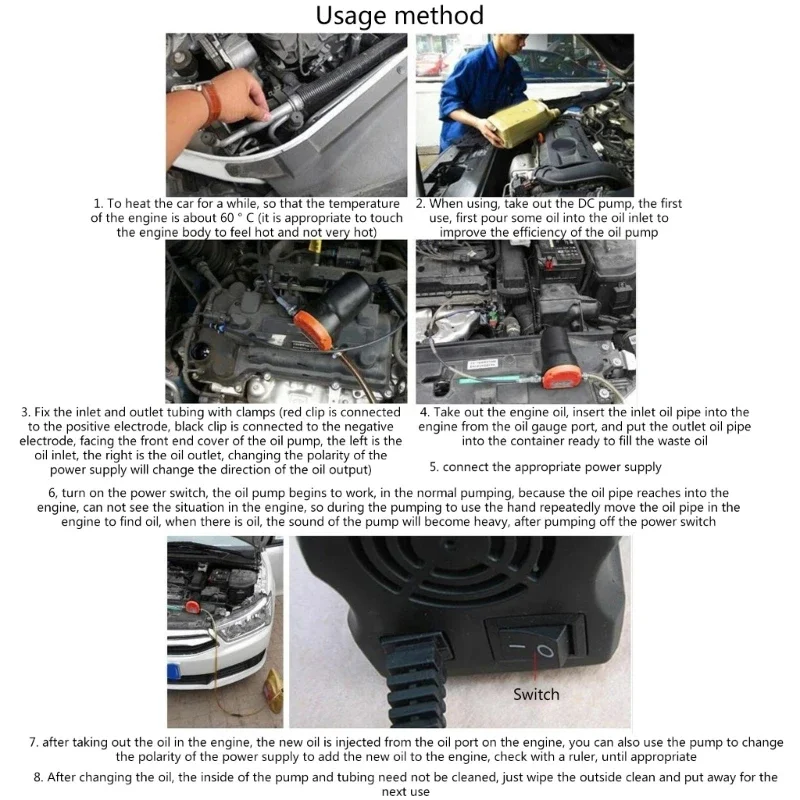 Usage method

1. To heat the car for a while, so that the temperature of the engine is about 60 ° C (it is appropriate to touch the engine body to feel hot and not very hot)

2. When using, take out the DC pump, the first use, first pour some oil into the oil inlet to improve the efficiency of the oil pump

3. Fix the inlet and outlet tubing with clamps (red clip is connected to the positive electrode, black clip is connected to the negative electrode, facing the front end cover of the oil pump, the left is the oil inlet, the right is the oil outlet, changing the polarity of the power supply will change the direction of the oil output)

4. Take out the engine oil, insert the inlet oil pipe into the engine from the oil gauge port, and put the outlet oil pipe into the container ready to fill the waste oil

5. connect the appropriate power supply

6, turn on the power switch, the oil pump begins to work, in the normal pumping, because the oil pipe reaches into the engine, can not see the situation in the engine, so during the pumping to use the hand repeatedly move the oil pipe in the engine to find oil, when there is oil, the sound of the pump will become heavy, after pumping off the power switch

Switch

7. after taking out the oil in the engine, the new oil is injected from the oil port on the engine, you can also use the pump to change the polarity of the power supply to add the new oil to the engine, check with a ruler, until appropriate

8. After changing the oil, the inside of the pump and tubing need not be cleaned, just wipe the outside clean and put away for the next use