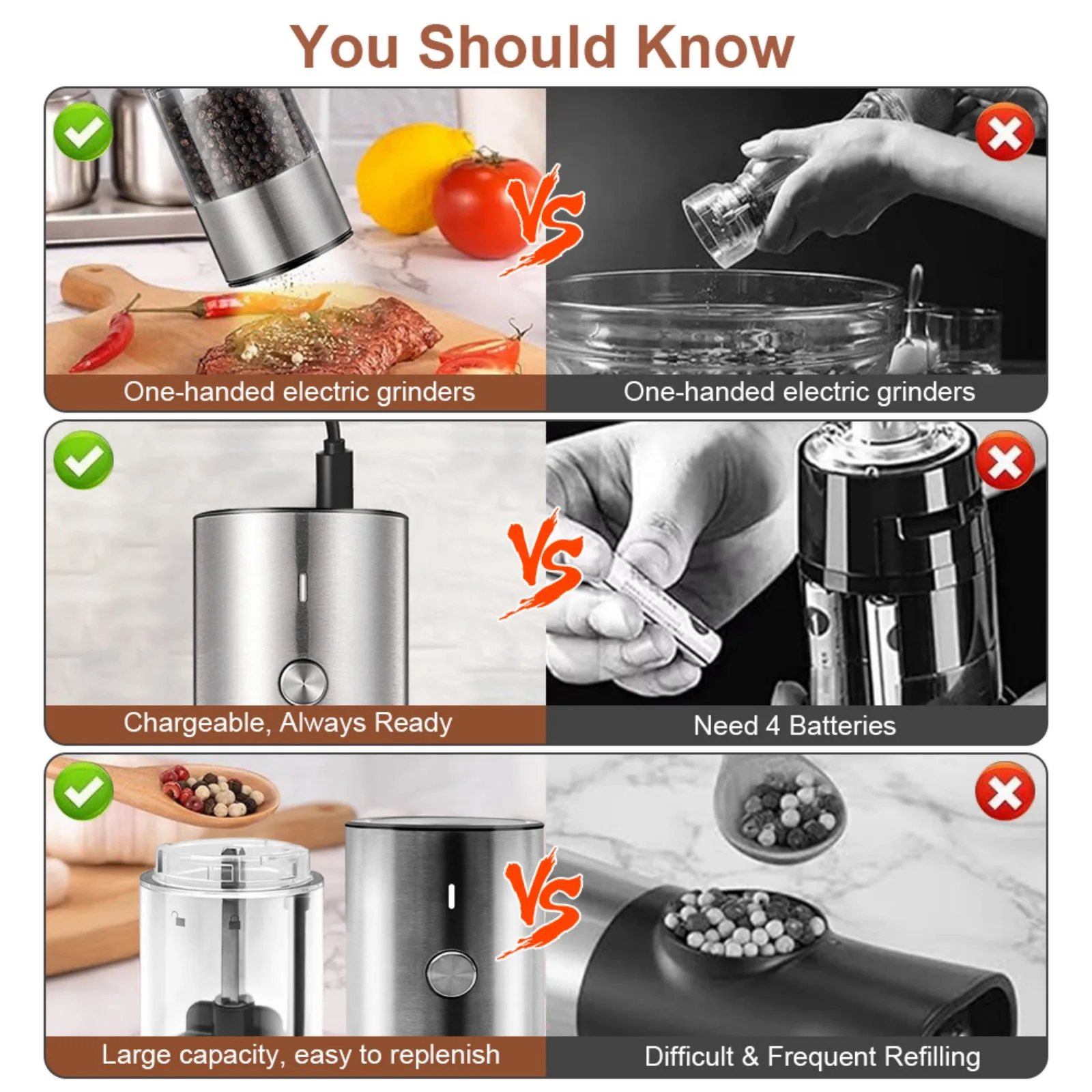 You Should Know

VS

One-handed electric grinders

One-handed electric grinders

VS

Chargeable, Always Ready

Need 4 Batteries

VS

Large capacity, easy to replenish

Difficult & Frequent Refilling