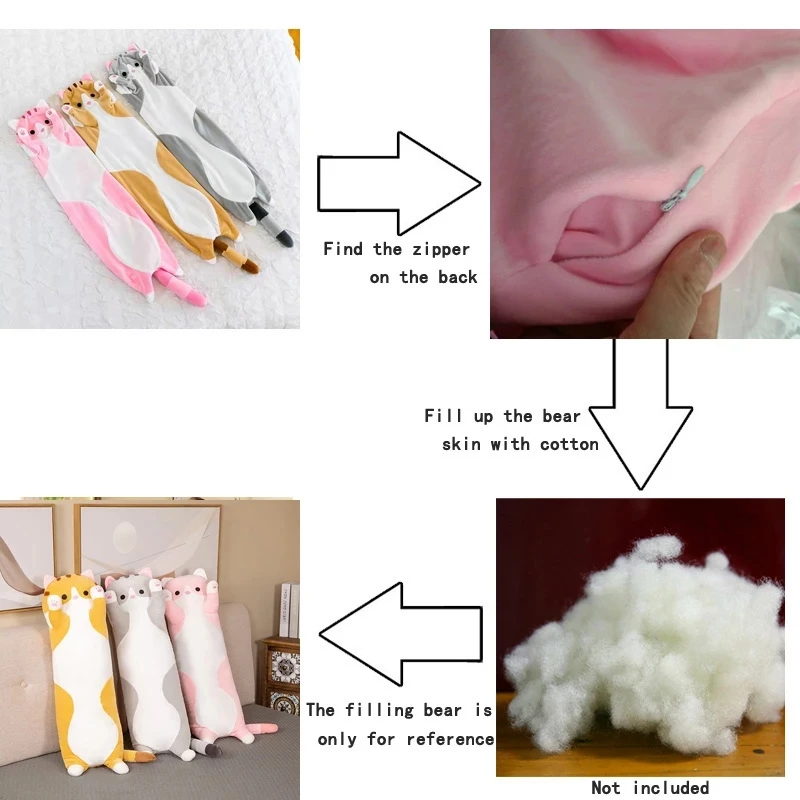 Find the zipper on the back

Fill up the bear skin with cotton

The filling bear is only for reference

Not included