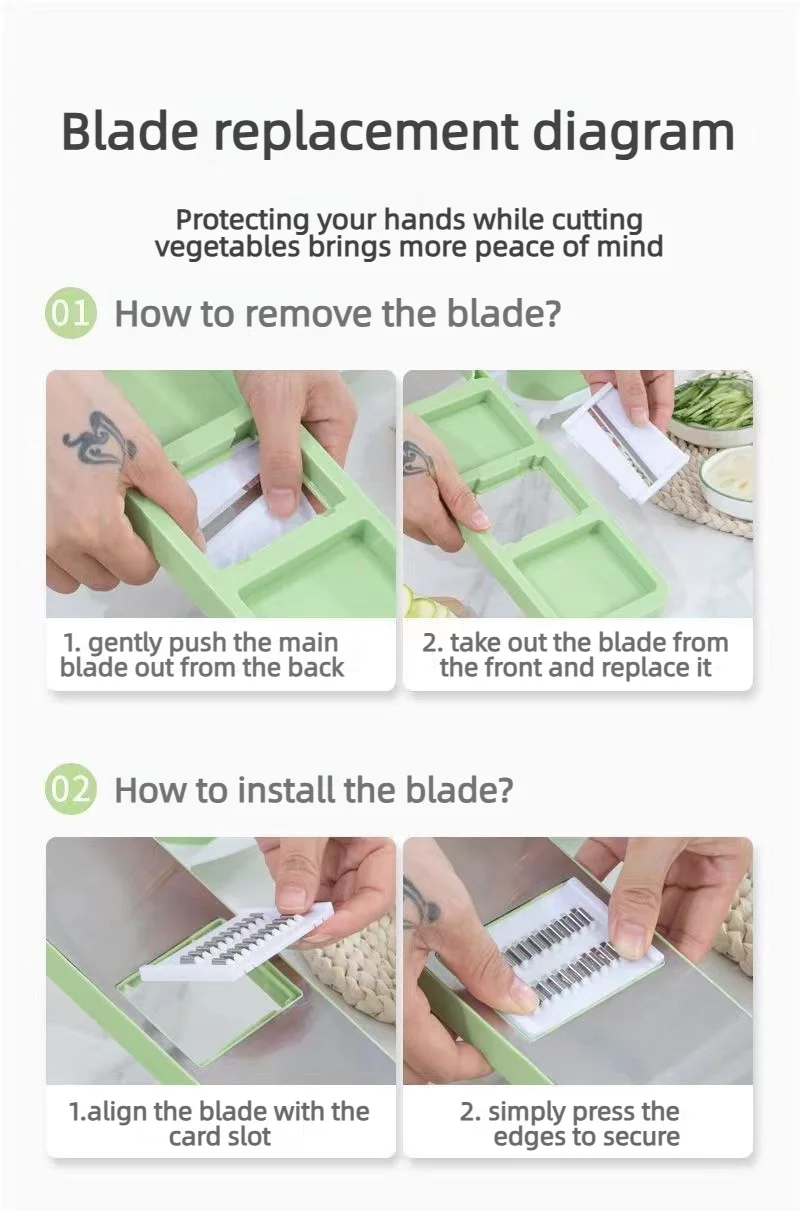 Blade replacement diagram

Protecting your hands while cutting vegetables brings more peace of mind

01 How to remove the blade?

1. gently push the main blade out from the back

2. take out the blade from the front and replace it

02 How to install the blade?

1.align the blade with the card slot

2. simply press the edges to secure