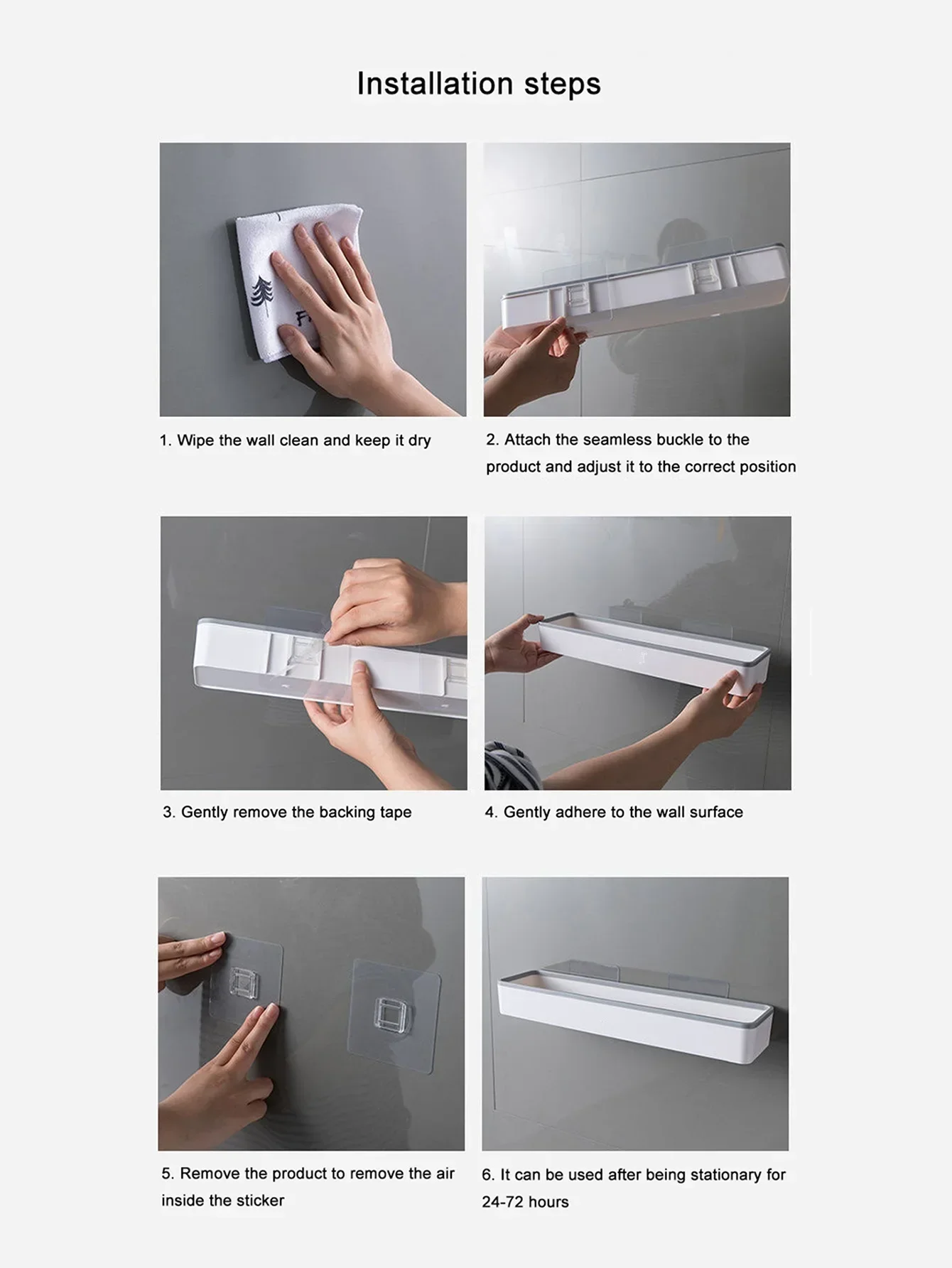 Installation steps

1. Wipe the wall clean and keep it dry

2. Attach the seamless buckle to the product and adjust it to the correct position

3. Gently remove the backing tape

4. Gently adhere to the wall surface

5. Remove the product to remove the air inside the sticker

6. It can be used after being stationary for 24-72 hours