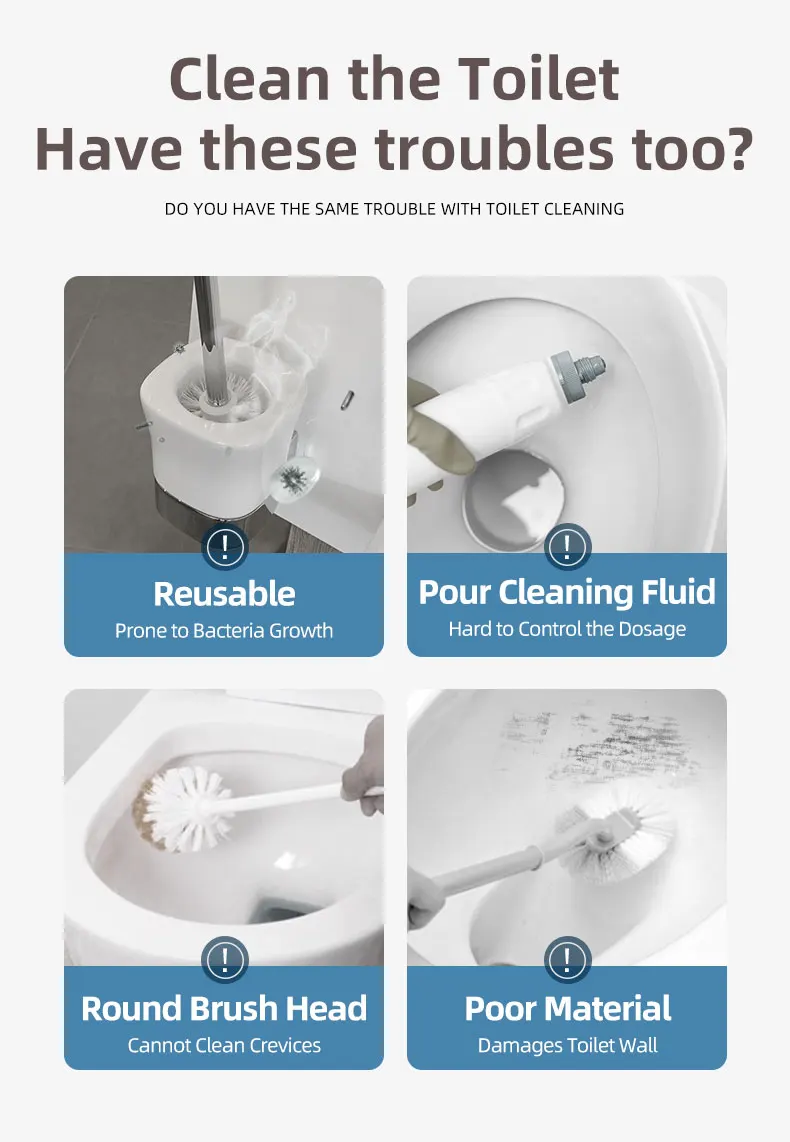 Clean the Toilet
Have these troubles too?

DO YOU HAVE THE SAME TROUBLE WITH TOILET CLEANING

!
Reusable
Prone to Bacteria Growth

!
Pour Cleaning Fluid
Hard to Control the Dosage

!
Round Brush Head
Cannot Clean Crevices

!
Poor Material
Damages Toilet Wall