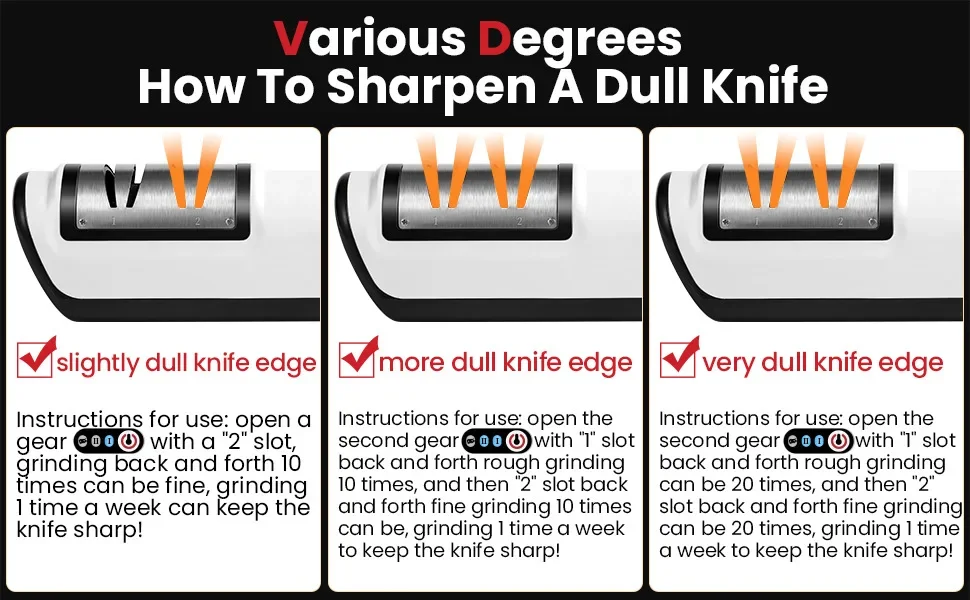 Various Degrees
How To Sharpen A Dull Knife

1 2

slightly dull knife edge

Instructions for use: open a gear with a "2" slot, grinding back and forth 10 times can be fine, grinding 1 time a week can keep the knife sharp!

1 2

more dull knife edge

Instructions for use: open the second gear with "1" slot back and forth rough grinding 10 times, and then "2" slot back and forth fine grinding 10 times can be, grinding 1 time a week to keep the knife sharp!

1 2

very dull knife edge

Instructions for use: open the second gear with "1" slot back and forth rough grinding can be 20 times, and then "2" slot back and forth fine grinding can be 20 times, grinding 1 time a week to keep the knife sharp!