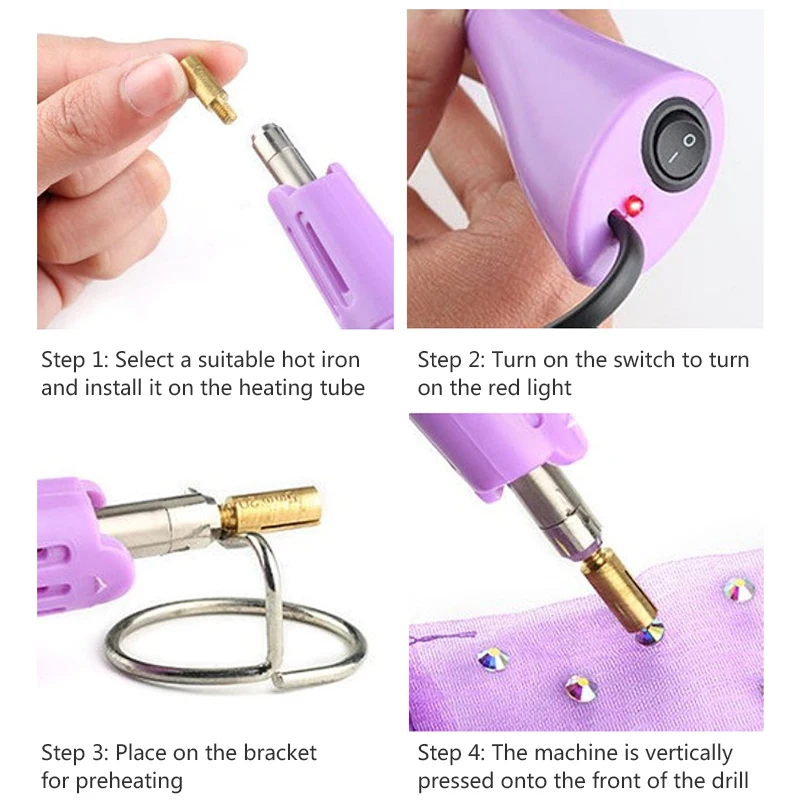 Step 1: Select a suitable hot iron and install it on the heating tube

Step 2: Turn on the switch to turn on the red light

Step 3: Place on the bracket for preheating

Step 4: The machine is vertically pressed onto the front of the drill