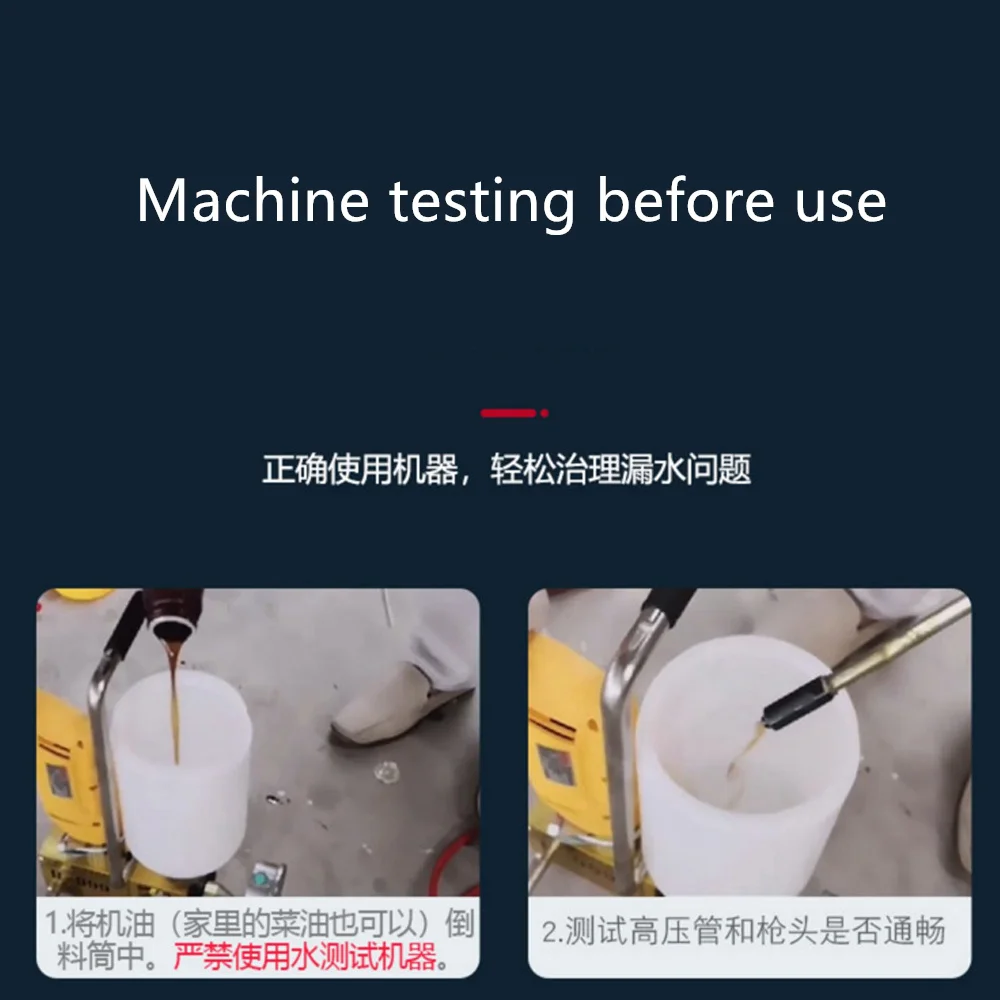 Machine testing before use

正确使用机器，轻松治理漏水问题

1.将机油（家里的菜油也可以）倒料筒中。严禁使用水测试机器。

2.测试高压管和枪头是否通畅