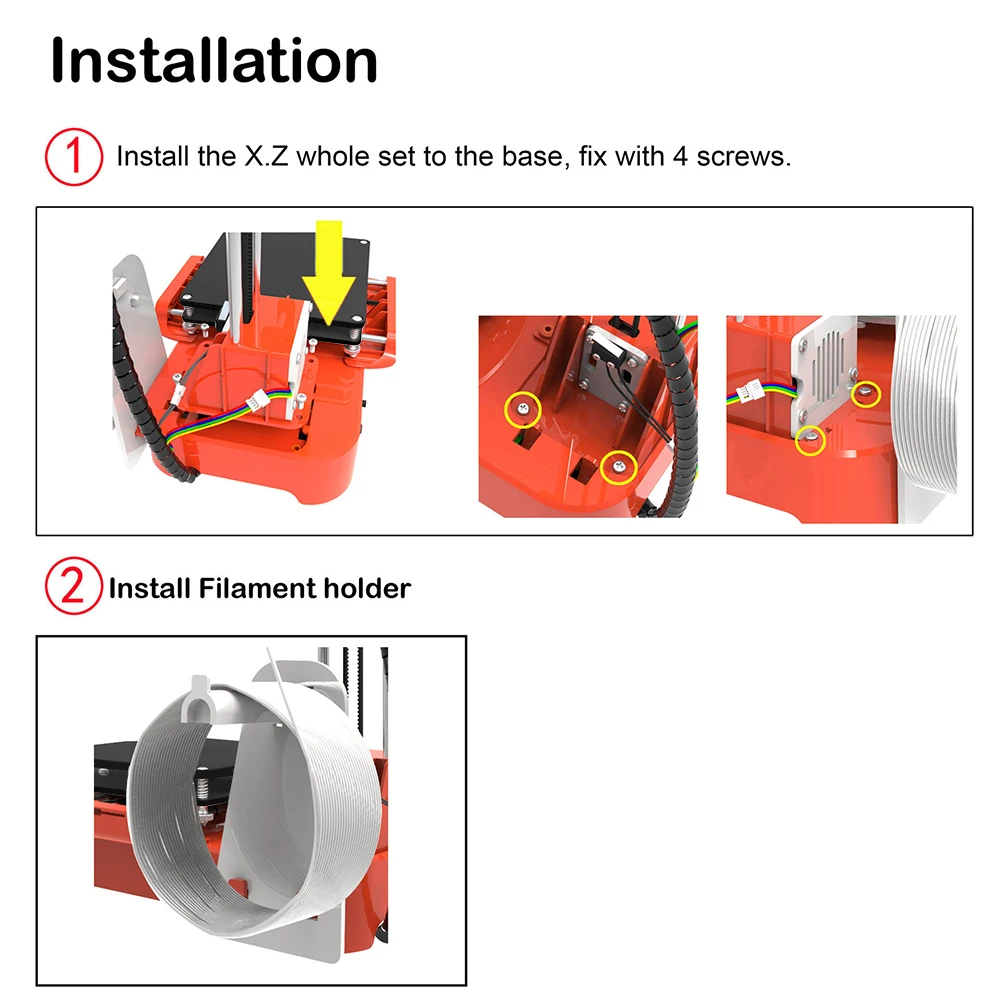 Installation

1 Install the X.Z whole set to the base, fix with 4 screws.

2 Install Filament holder