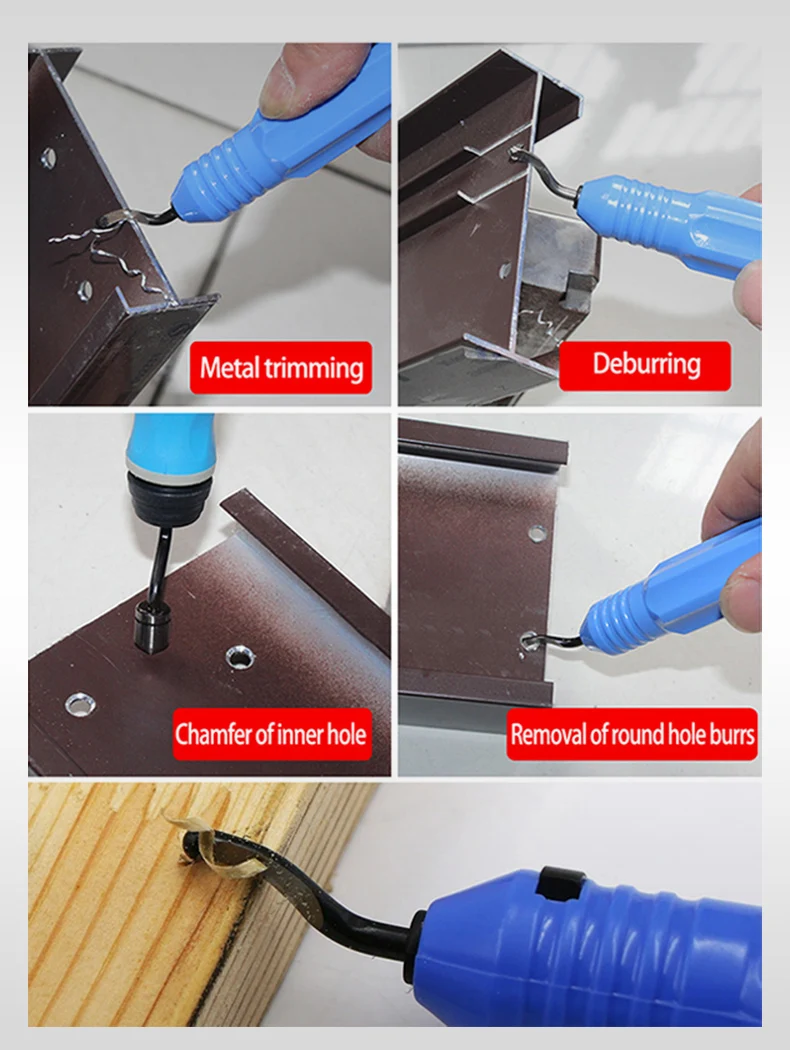 Metal trimming

Deburring

Chamfer of inner hole

Removal of round hole burrs