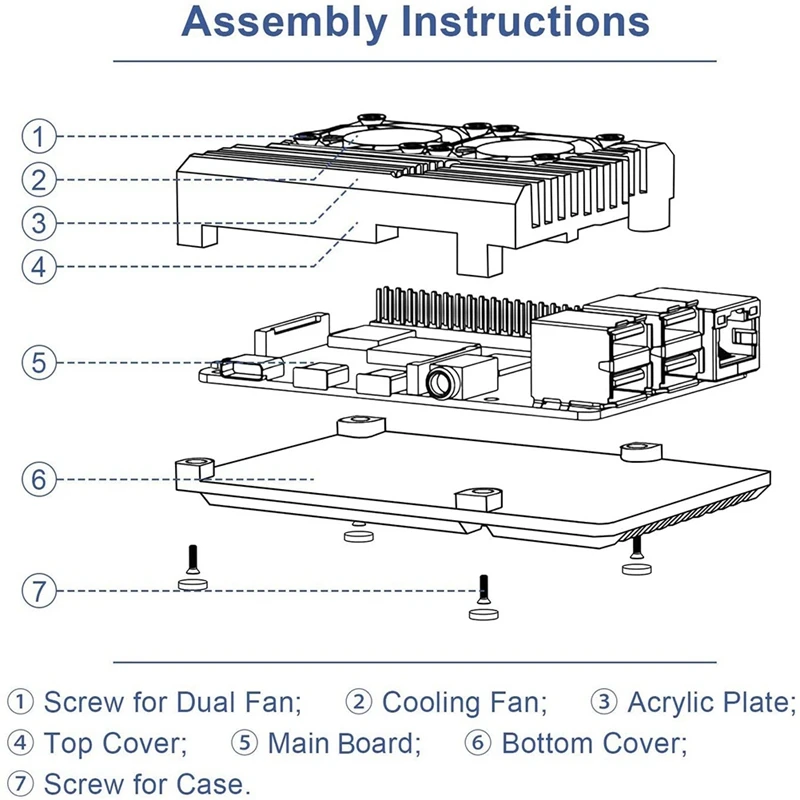 Assembly Instructions

①
②
③
④
⑤
⑥
⑦

① Screw for Dual Fan; ② Cooling Fan; ③ Acrylic Plate; ④ Top Cover; ⑤ Main Board; ⑥ Bottom Cover; ⑦ Screw for Case.