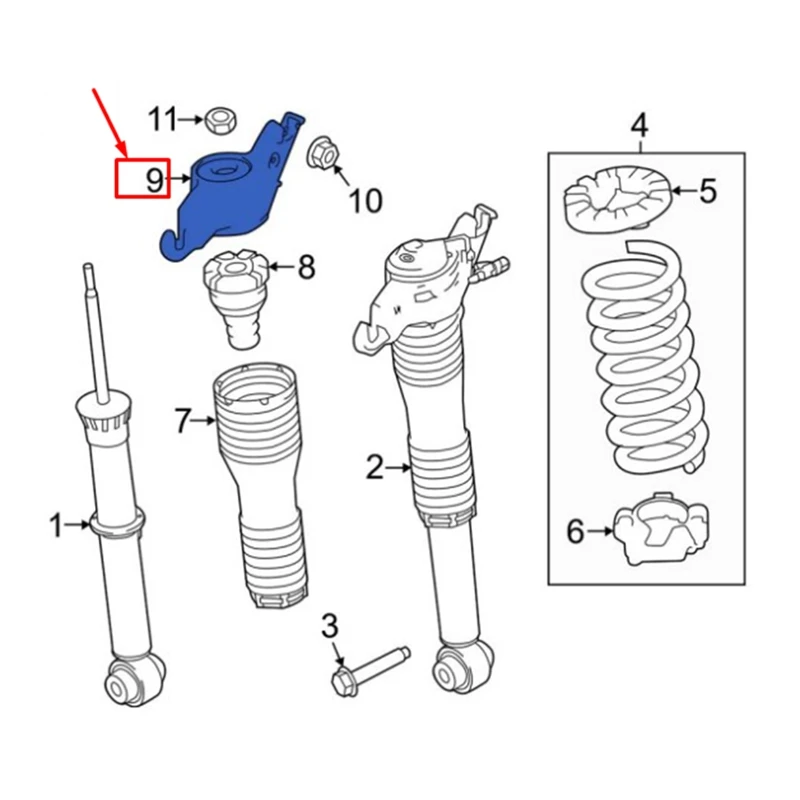 11
9
10
4
5
8
7
2
1
6
3