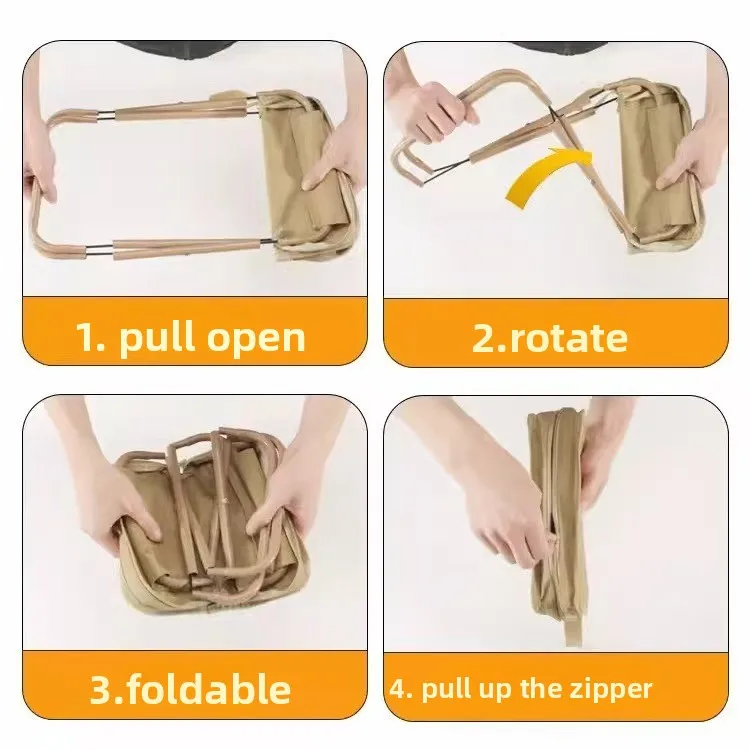 1. pull open

2.rotate

3.foldable

4. pull up the zipper