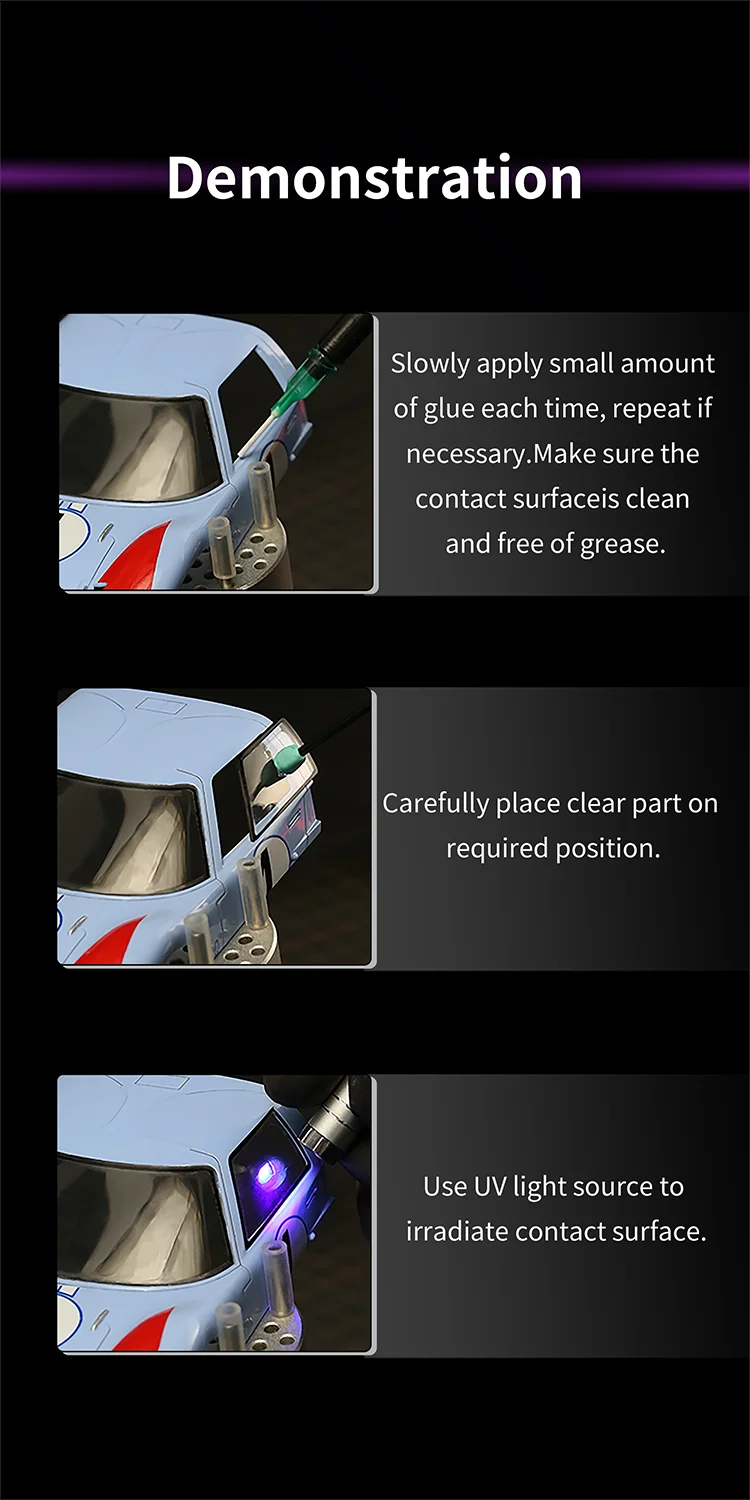 Demonstration

Slowly apply small amount of glue each time, repeat if necessary.Make sure the contact surfaceis clean and free of grease.

Carefully place clear part on required position.

Use UV light source to irradiate contact surface.