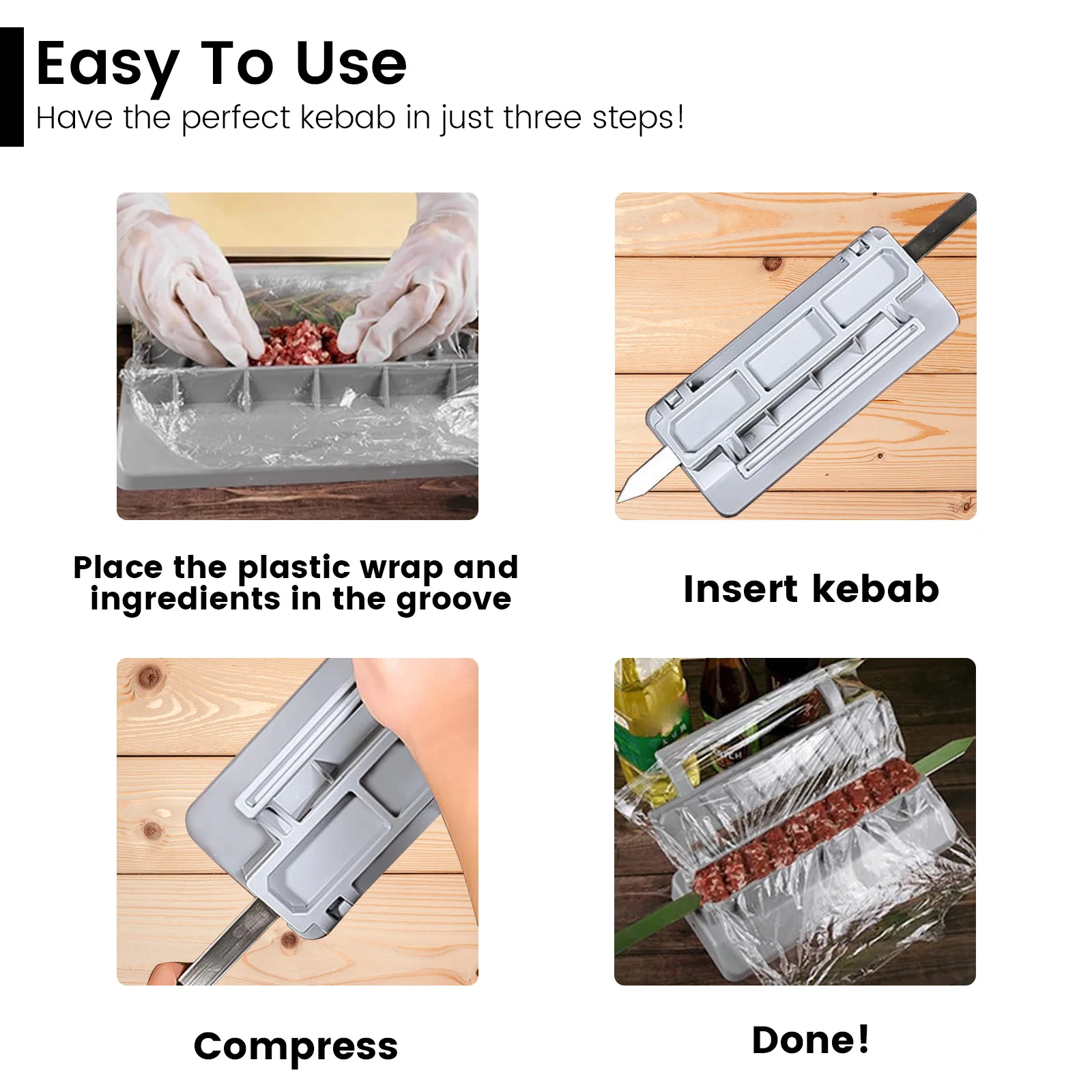 Easy To Use

Have the perfect kebab in just three steps!

Place the plastic wrap and ingredients in the groove

Insert kebab

Compress

Done!