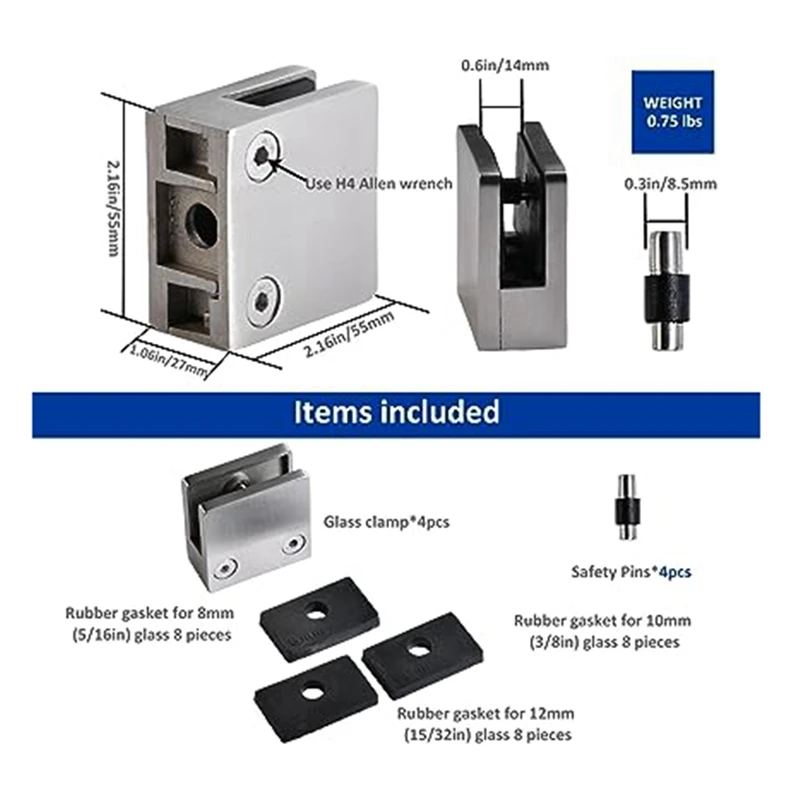 2.16in/55mm

Use H4 Allen wrench

1.06in/27mm

2.16in/55mm

0.6in/14mm

WEIGHT
0.75 lbs

0.3in/8.5mm

Items included

Glass clamp*4pcs

Safety Pins*4pcs

Rubber gasket for 8mm (5/16in) glass 8 pieces

Rubber gasket for 10mm (3/8in) glass 8 pieces

Rubber gasket for 12mm (15/32in) glass 8 pieces