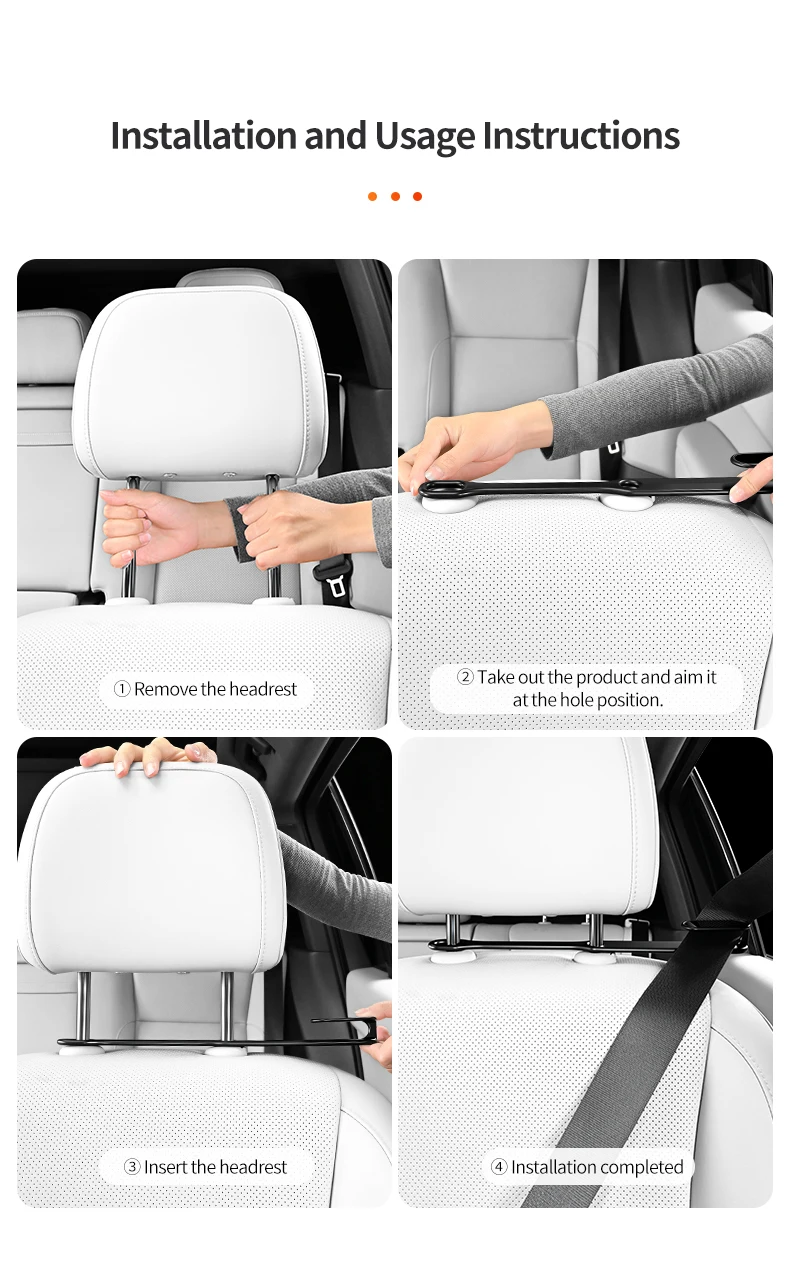 Installation and Usage Instructions

① Remove the headrest

② Take out the product and aim it at the hole position.

③ Insert the headrest

④ Installation completed