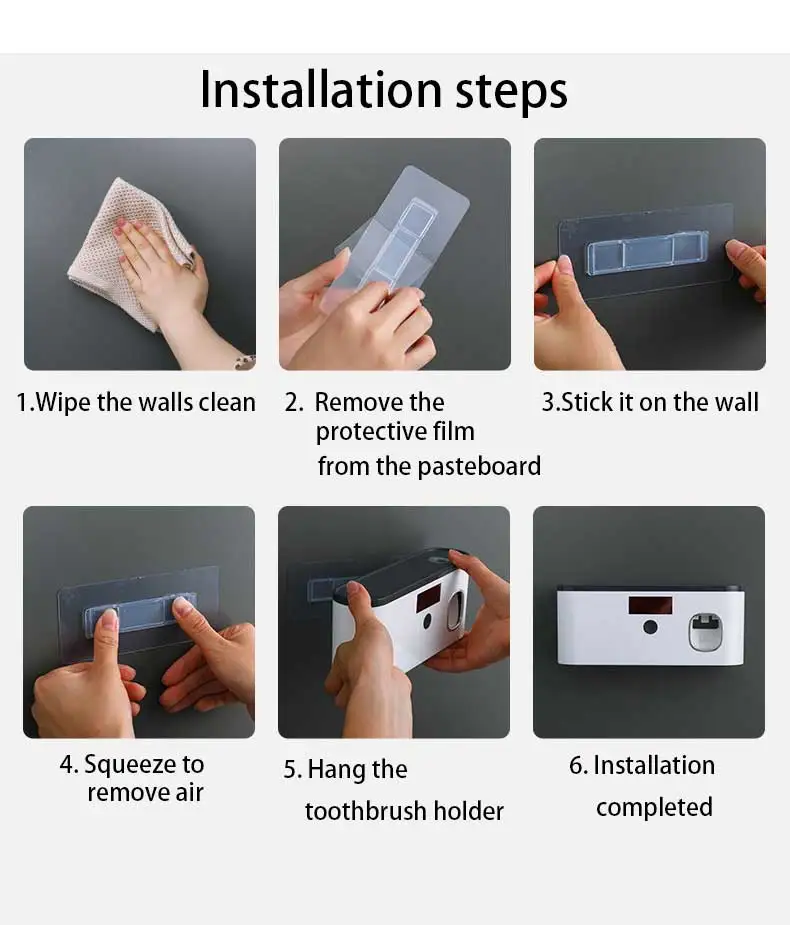 Installation steps

1.Wipe the walls clean

2. Remove the protective film from the pasteboard

3.Stick it on the wall

4. Squeeze to remove air

5. Hang the toothbrush holder

6. Installation completed