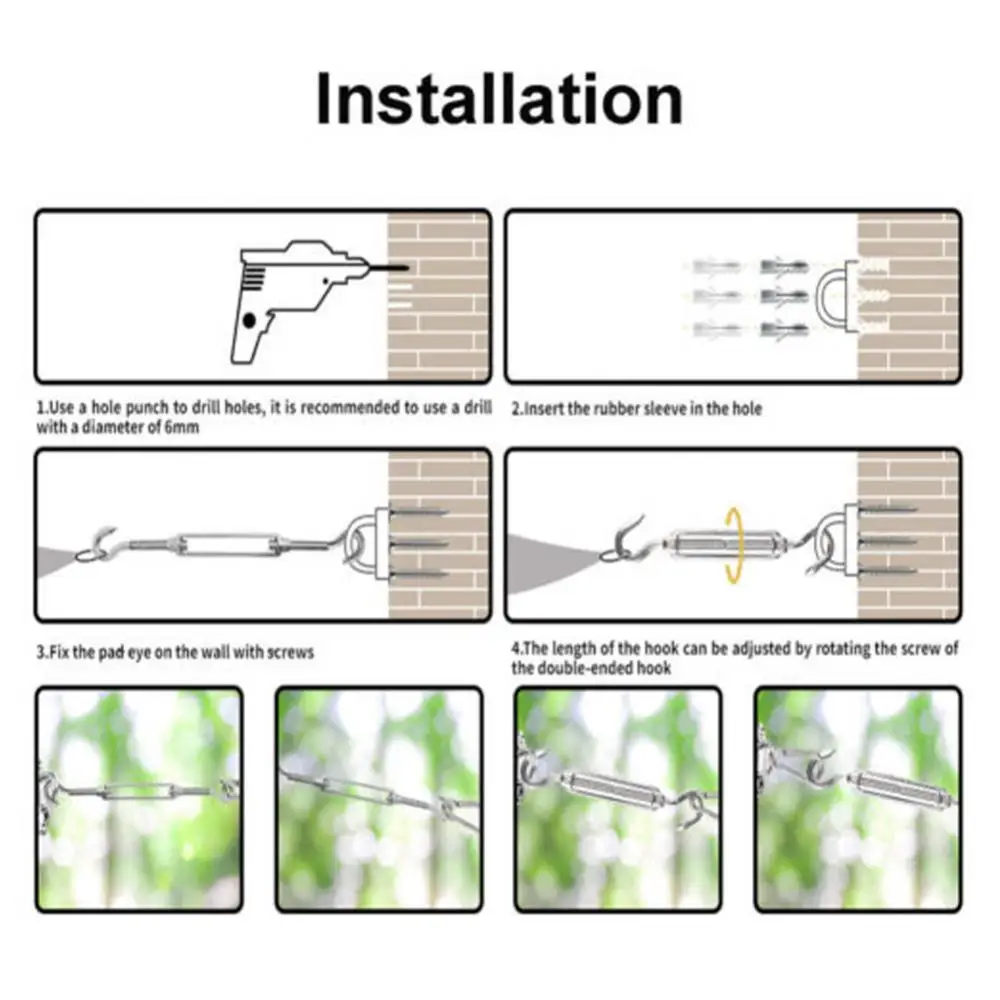 Installation

1.Use a hole punch to drill holes, it is recommended to use a drill with a diameter of 6mm

2.Insert the rubber sleeve in the hole

3.Fix the pad eye on the wall with screws

4.The length of the hook can be adjusted by rotating the screw of the double-ended hook